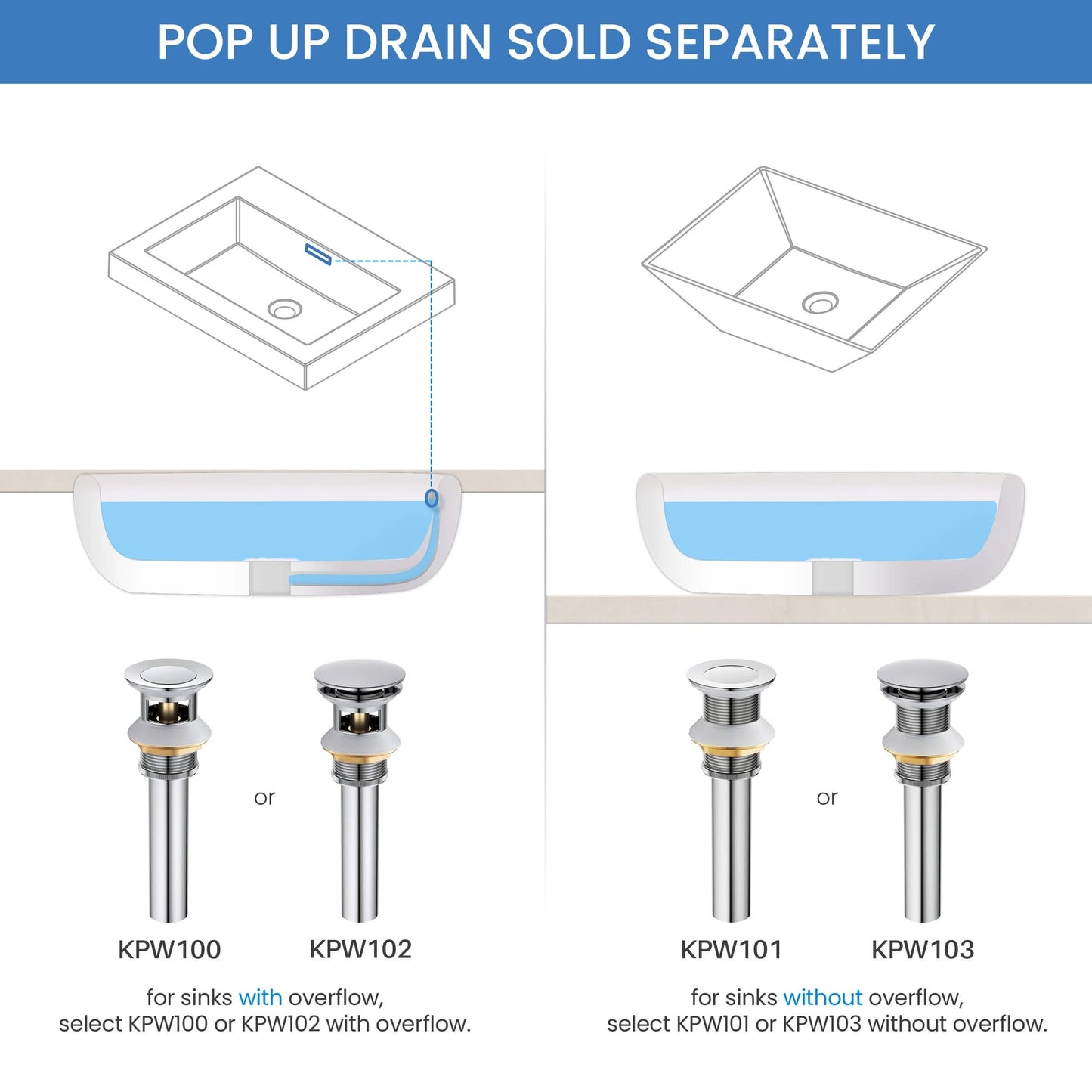 POP UP DRAIN SOLD SEPARATELY

or

KPW100

KPW102

for sinks with overflow, select KPW100 or KPW102 with overflow.

or

KPW101

KPW103

for sinks without overflow, select KPW101 or KPW103 without overflow.