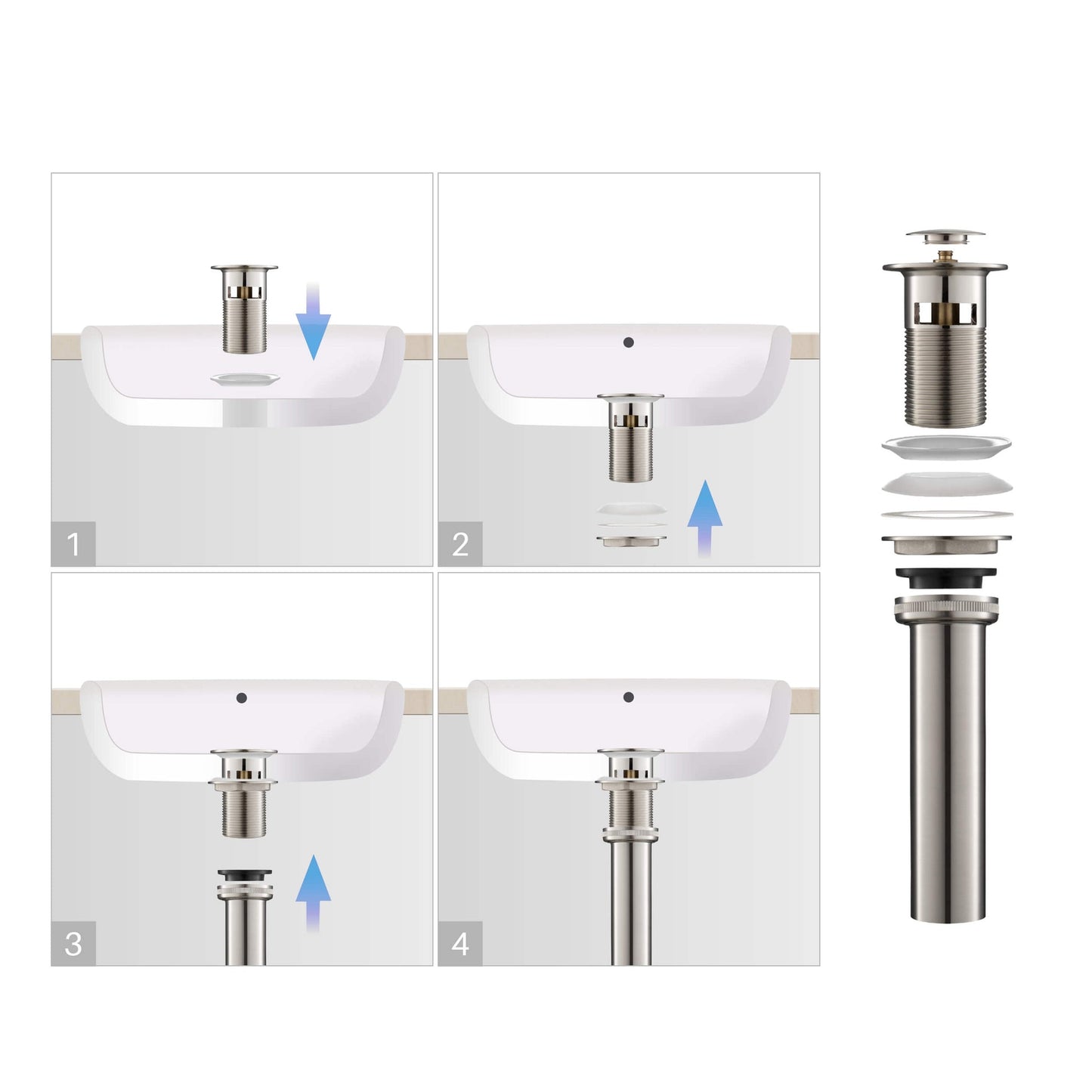 1

2

3

4