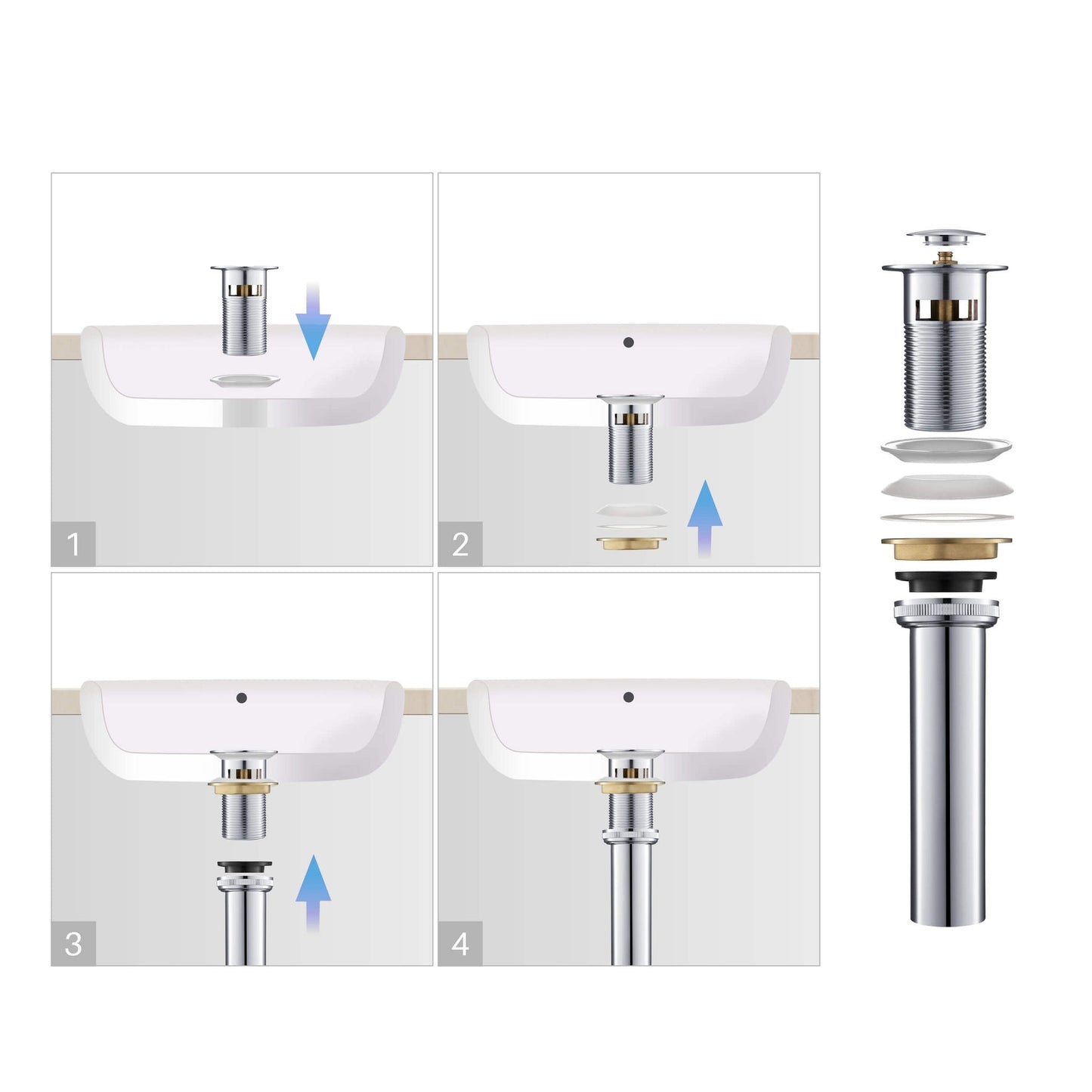 1

2

3

4