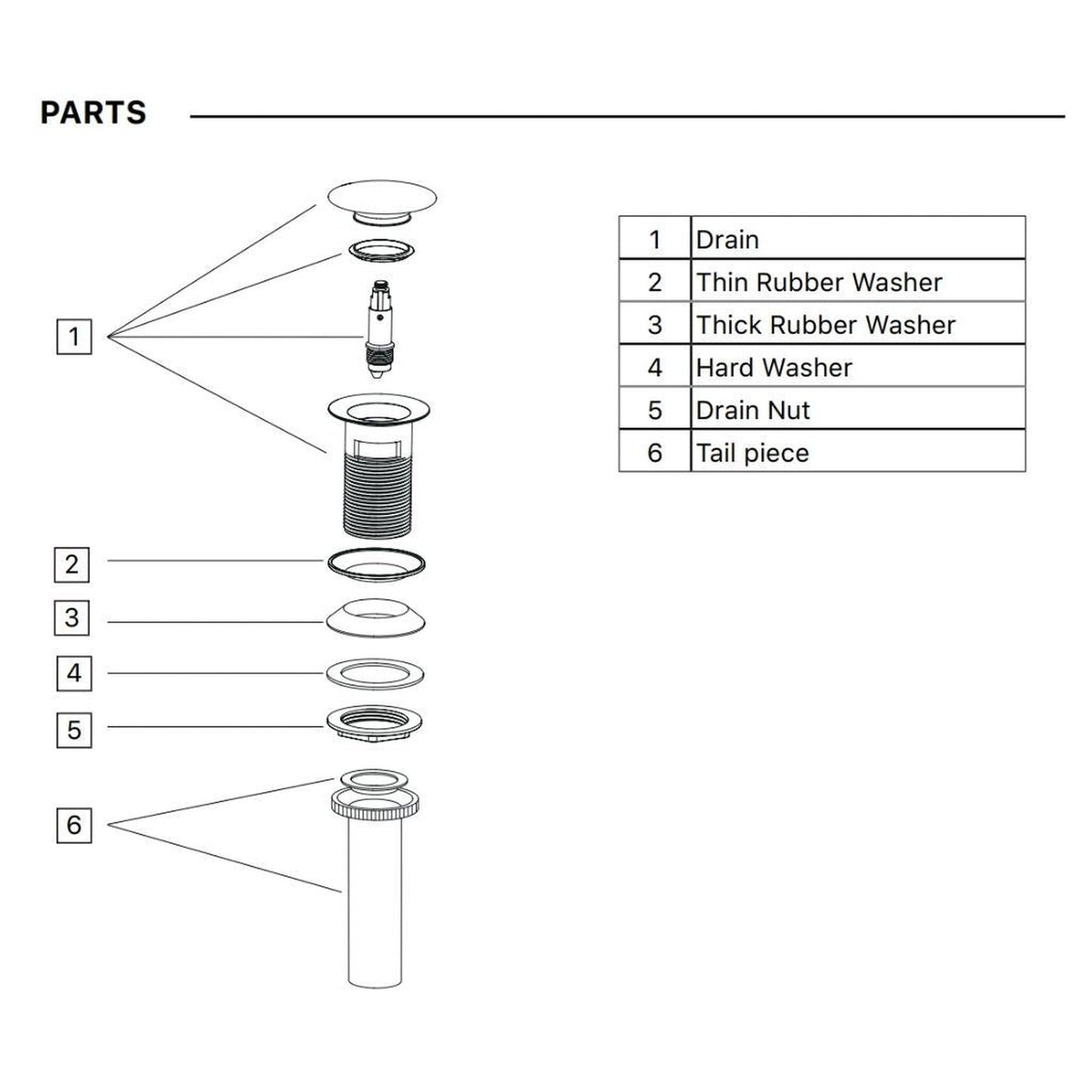 PARTS

1

2

3

4

5

6

| 1 | Drain |
|---|---|
| 2 | Thin Rubber Washer |
| 3 | Thick Rubber Washer |
| 4 | Hard Washer |
| 5 | Drain Nut |
| 6 | Tail piece |