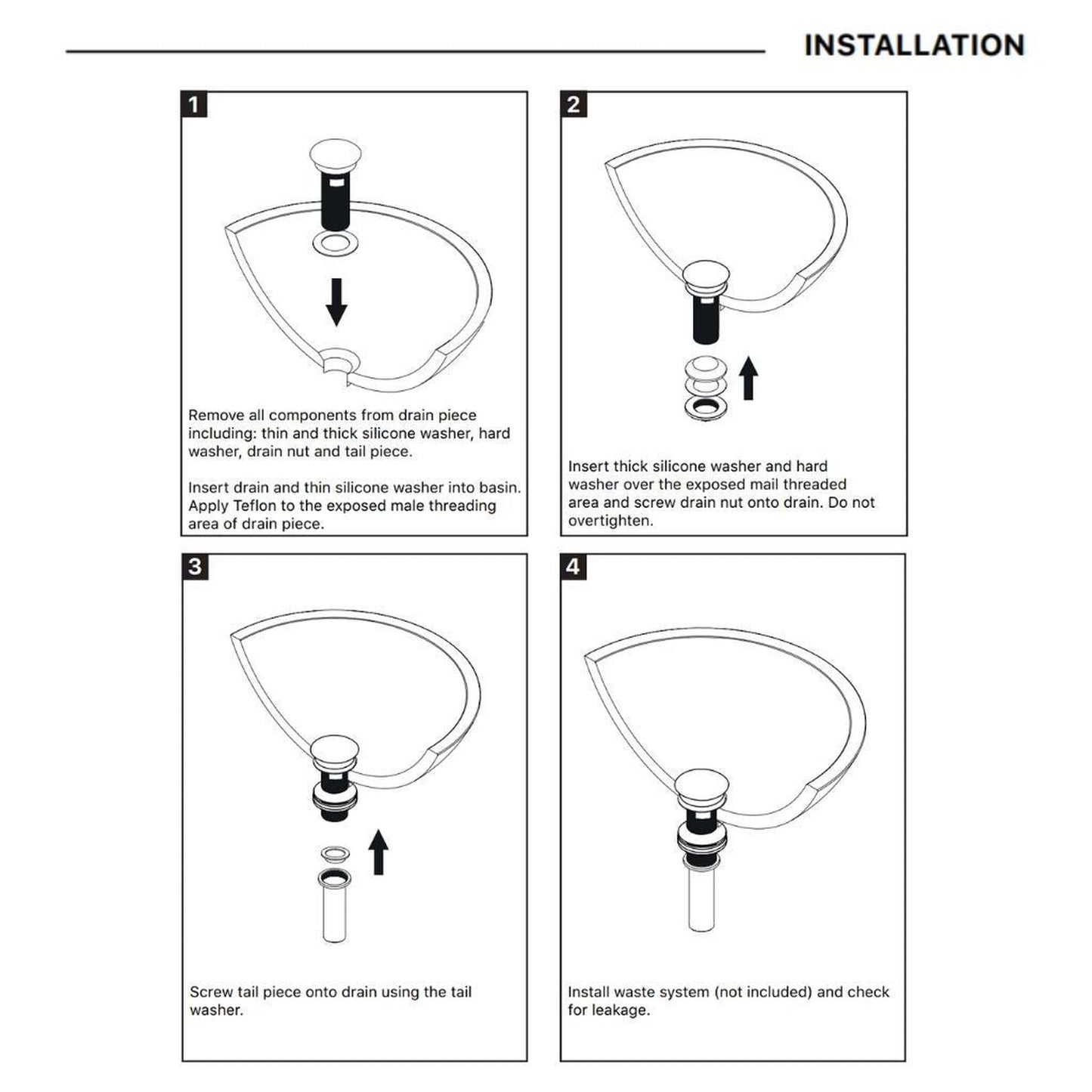 INSTALLATION

1

Remove all components from drain piece including: thin and thick silicone washer, hard washer, drain nut and tail piece.

Insert drain and thin silicone washer into basin. Apply Teflon to the exposed male threading area of drain piece.

2

Insert thick silicone washer and hard washer over the exposed mail threaded area and screw drain nut onto drain. Do not overtighten.

3

Screw tail piece onto drain using the tail washer.

4

Install waste system (not included) and check for leakage.