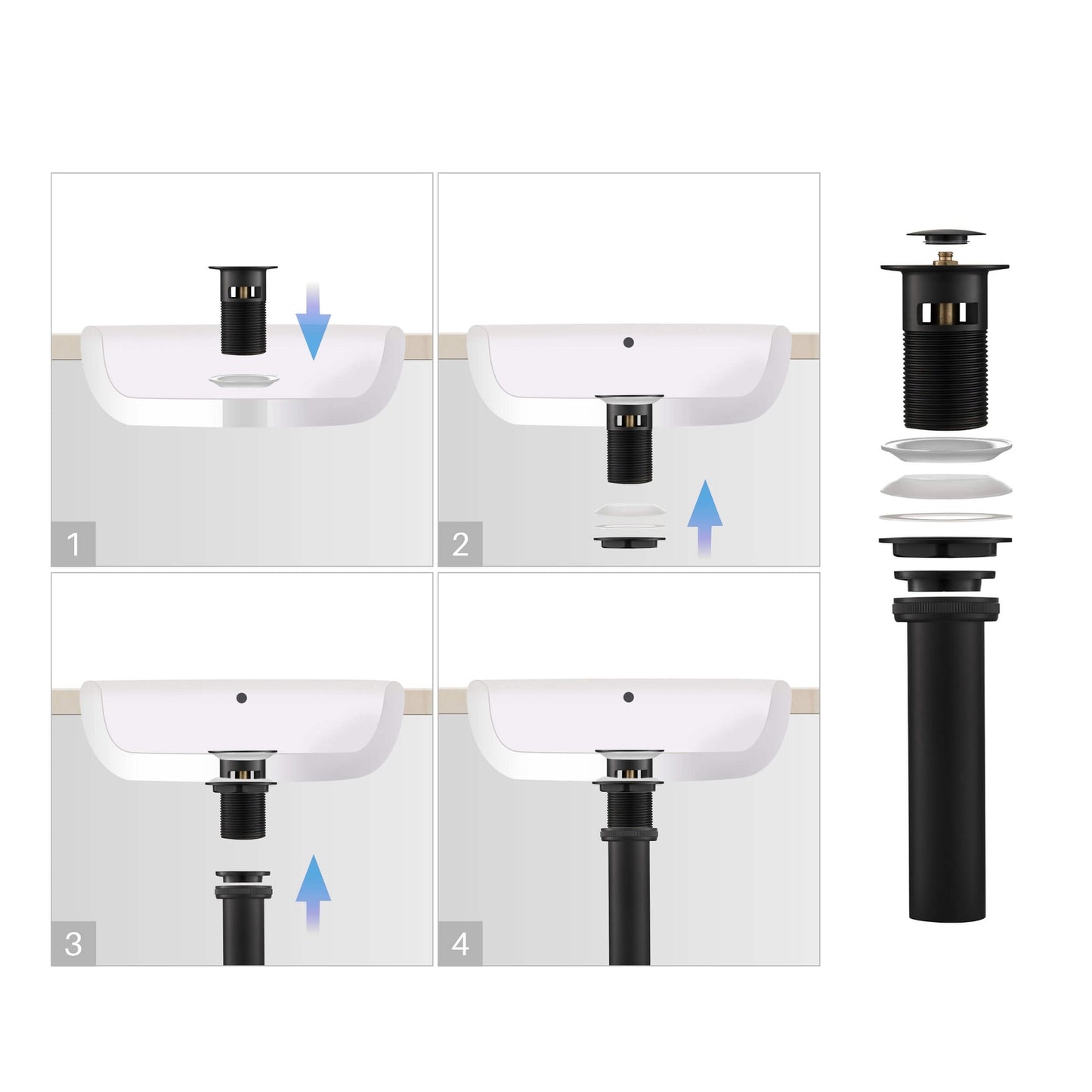 1

2

3

4