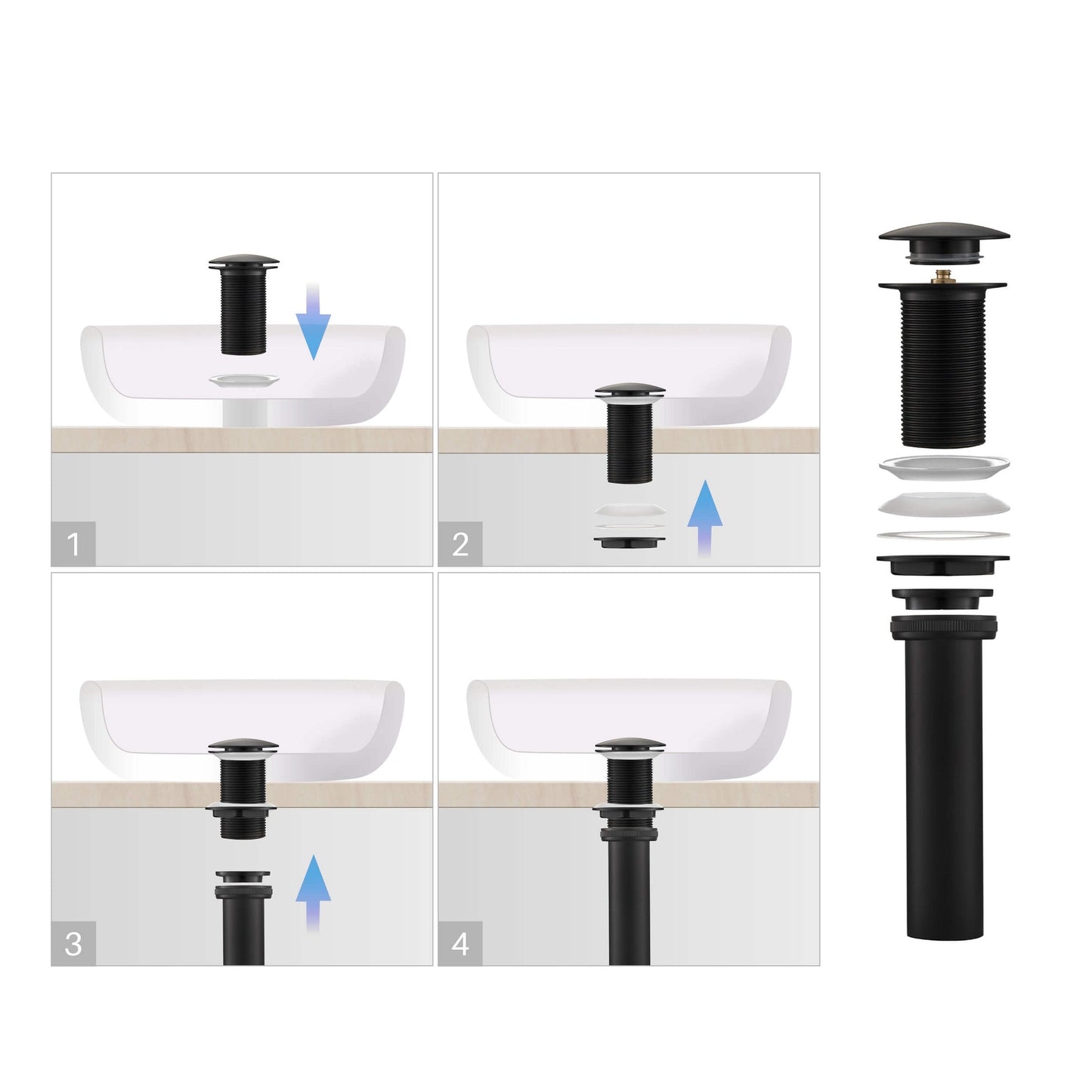 1

2

3

4