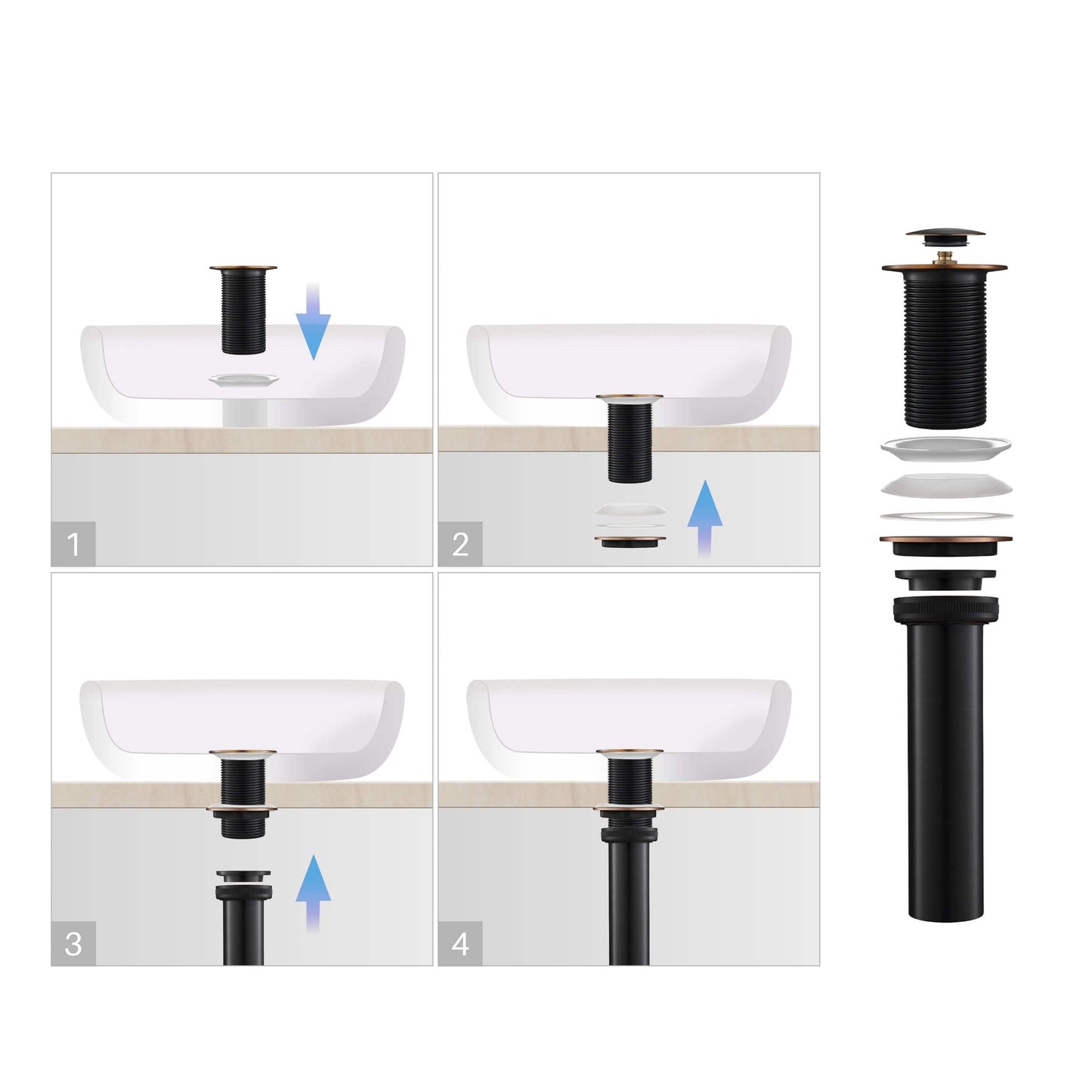 1

2

3

4