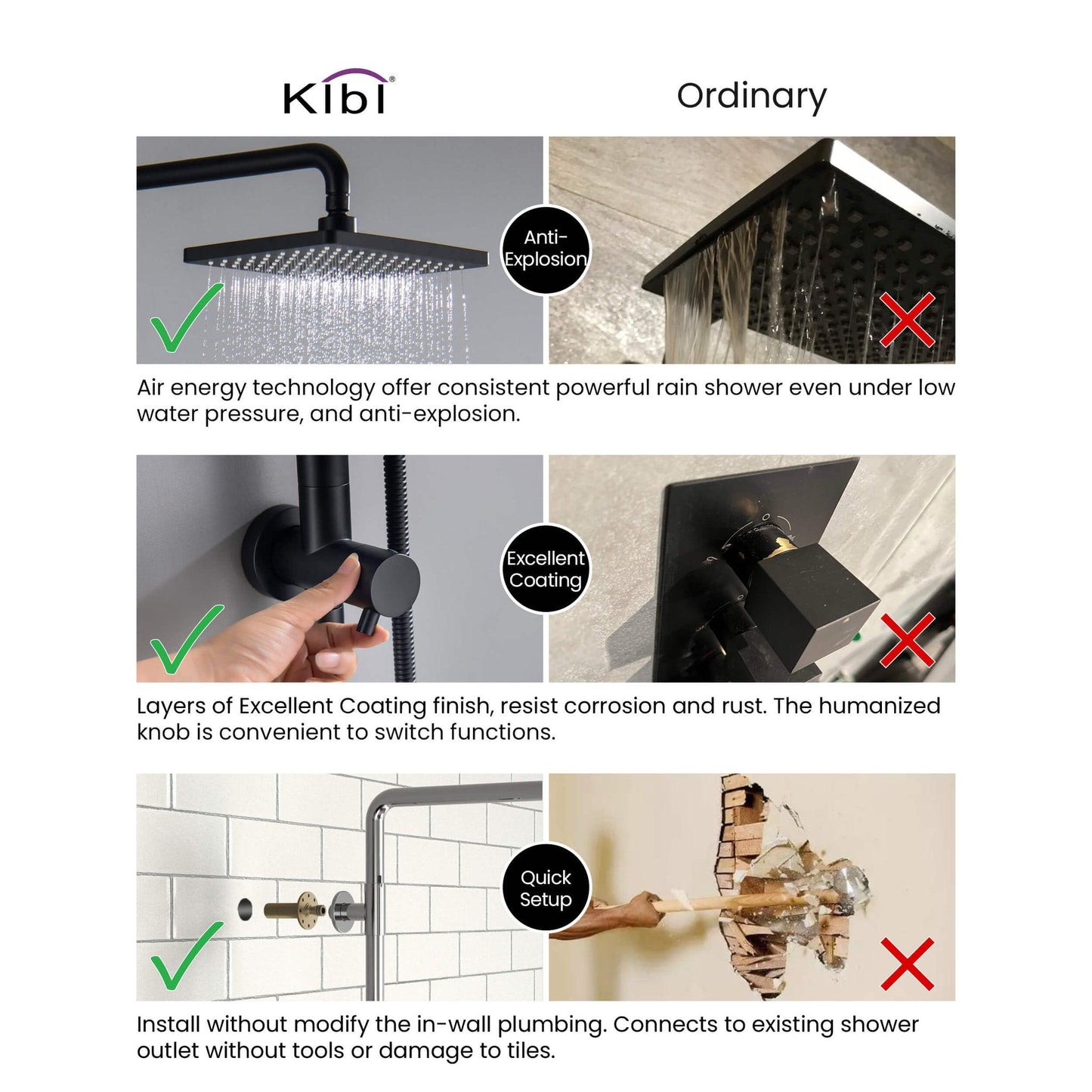 KIBI®

Ordinary

Anti-Explosion

Air energy technology offer consistent powerful rain shower even under low water pressure, and anti-explosion.

Excellent Coating

Layers of Excellent Coating finish, resist corrosion and rust. The humanized knob is convenient to switch functions.

Quick Setup

Install without modify the in-wall plumbing. Connects to existing shower outlet without tools or damage to tiles.