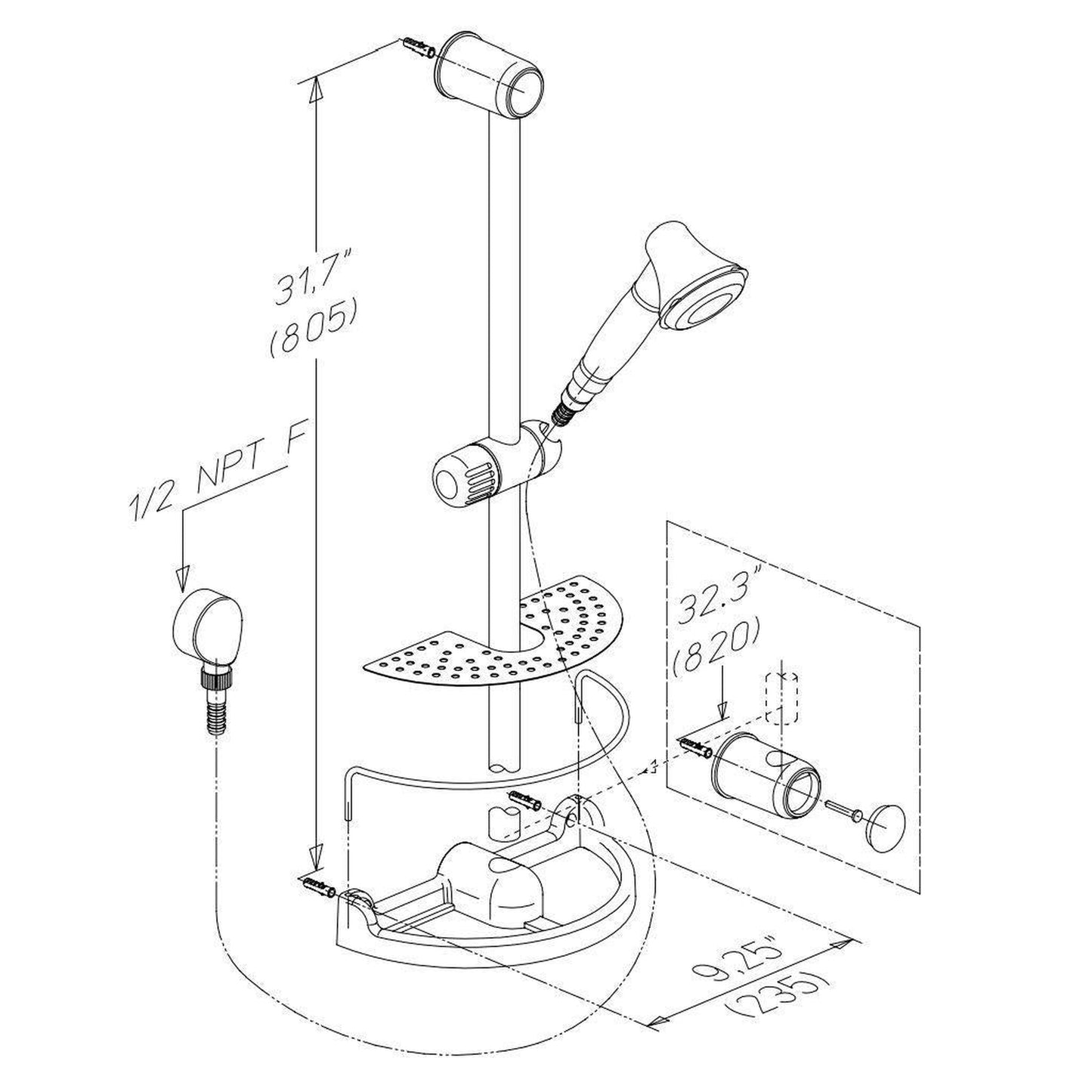 31,7"
(805)

1/2 NPT F

32.3"
(820)

9,25"
(235)