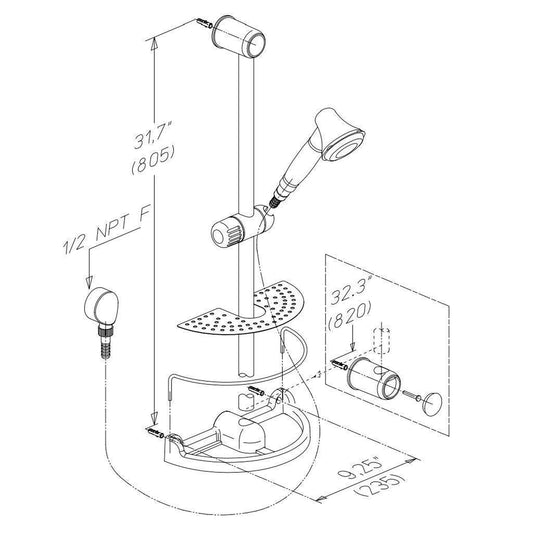 31,7"
(805)

1/2 NPT F

32.3"
(820)

9,25"
(235)