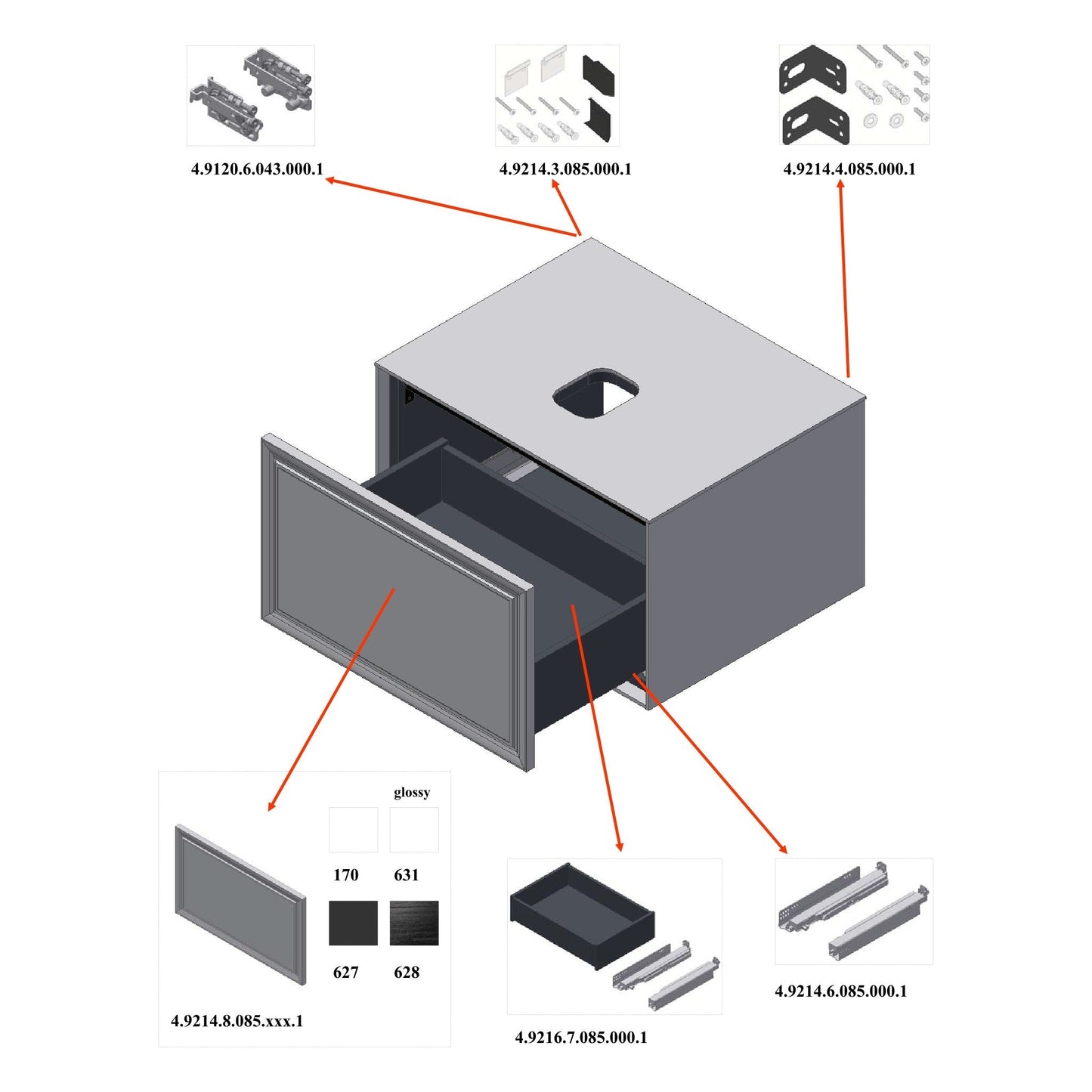 4.9120.6.043.000.1

4.9214.3.085.000.1

4.9214.4.085.000.1

glossy

170

631

627

628

4.9214.8.085.xxx.1

4.9216.7.085.000.1

4.9214.6.085.000.1