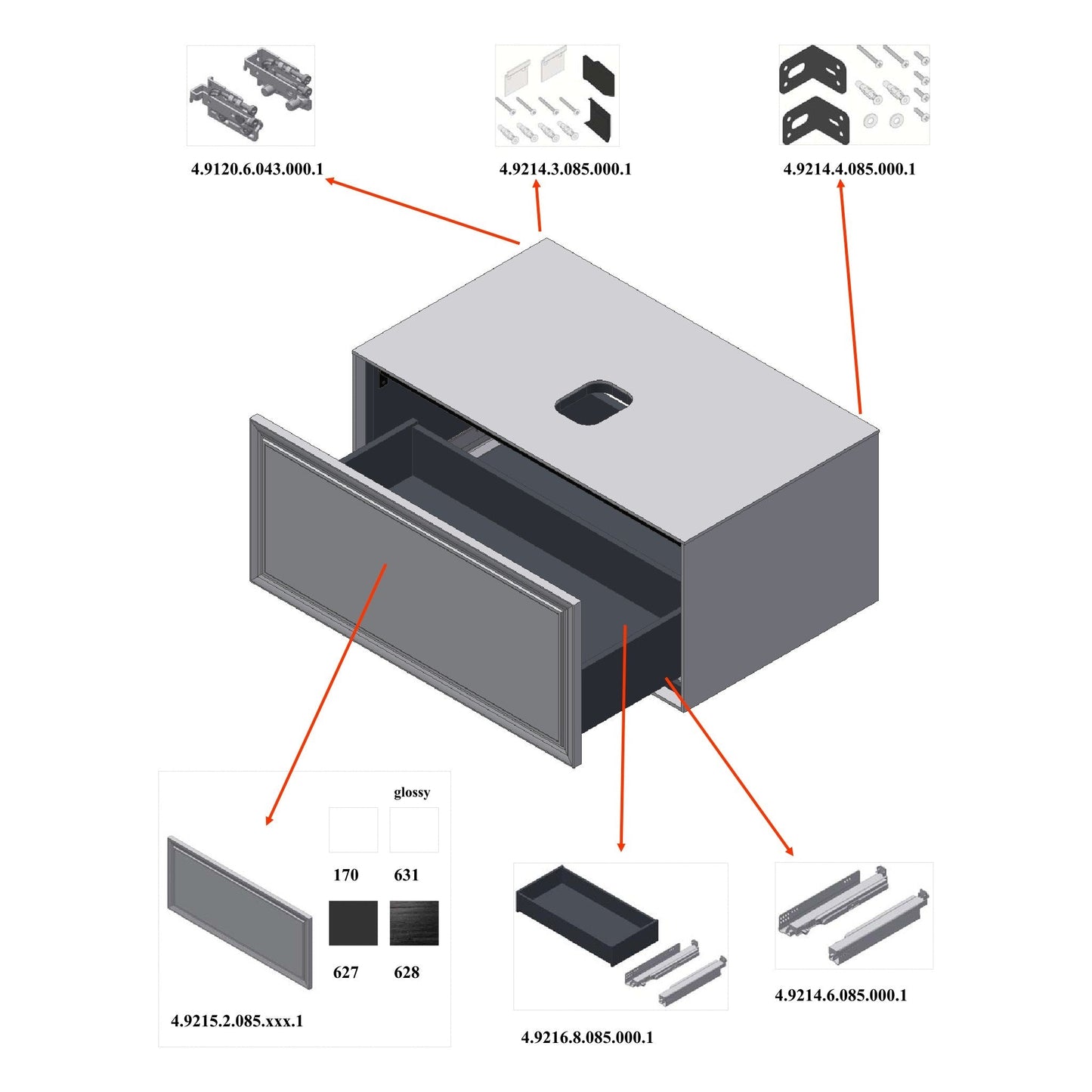 4.9120.6.043.000.1

4.9214.3.085.000.1

4.9214.4.085.000.1

glossy

170

631

627

628

4.9215.2.085.xxx.1

4.9216.8.085.000.1

4.9214.6.085.000.1