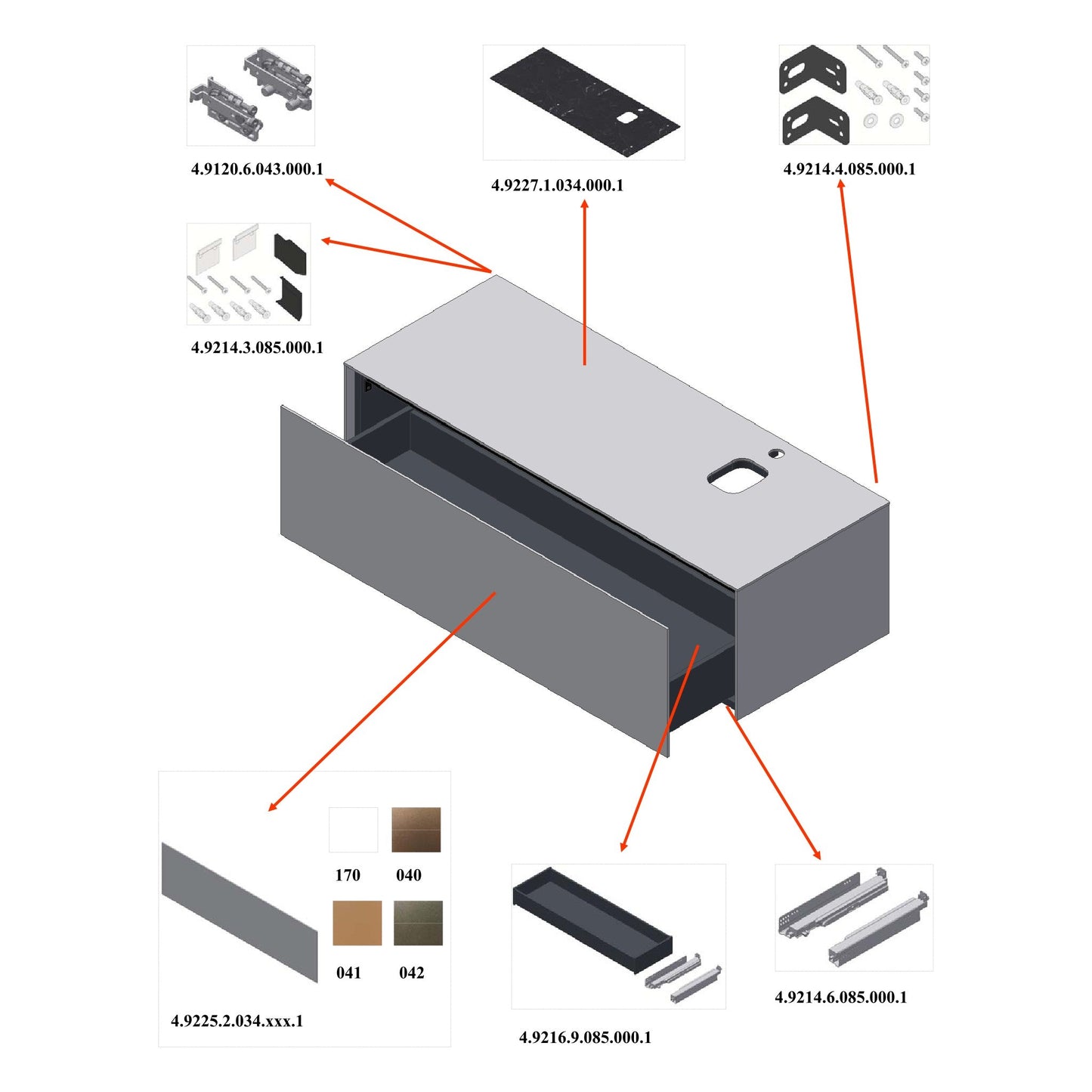 4.9120.6.043.000.1

4.9227.1.034.000.1

4.9214.4.085.000.1

4.9214.3.085.000.1

170

040

041

042

4.9225.2.034.xxx.1

4.9216.9.085.000.1

4.9214.6.085.000.1