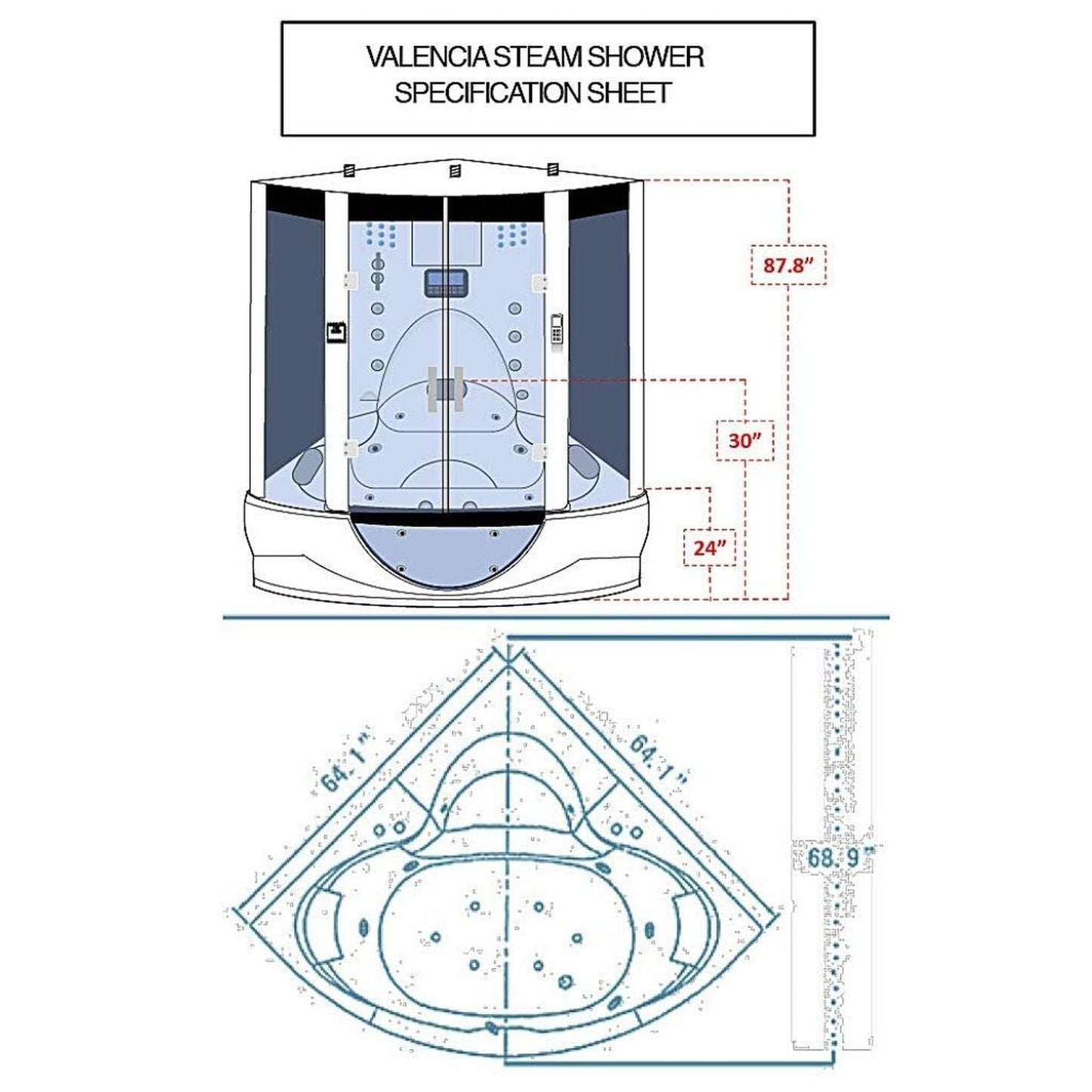 VALENCIA STEAM SHOWER
SPECIFICATION SHEET

87.8"

30"

24"

64.1"

64.1"

68.9"