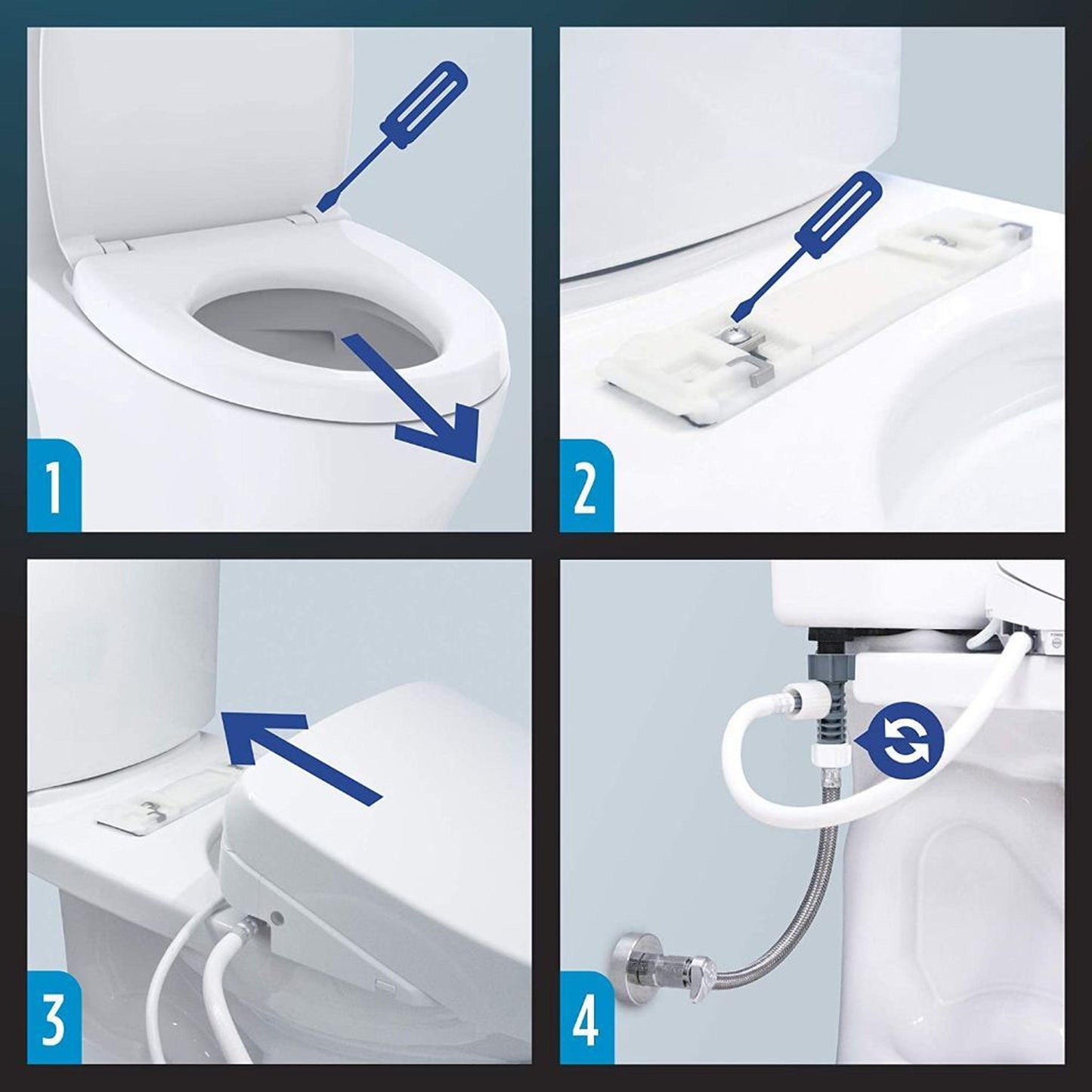 1

2

3

4