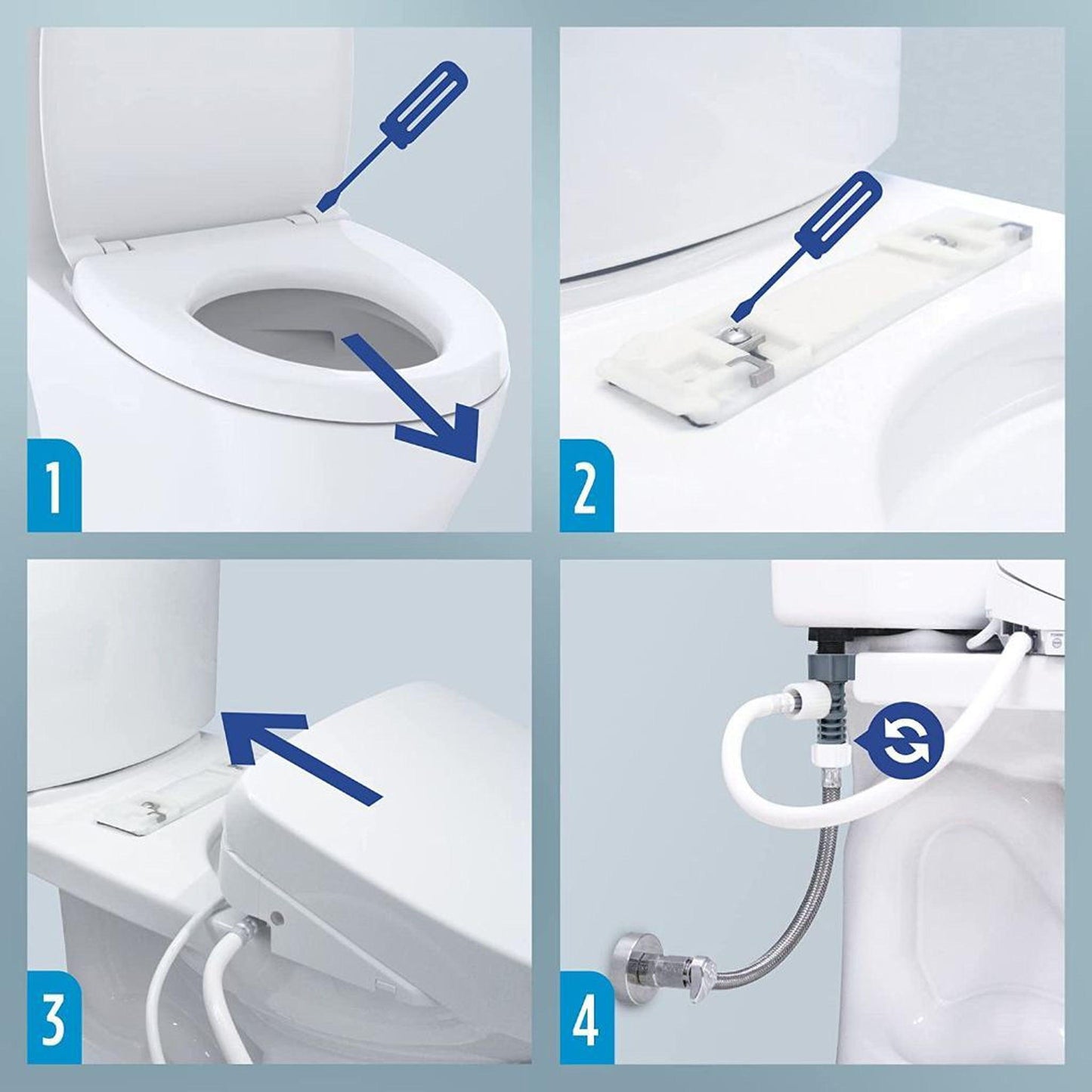 1

2

3

4