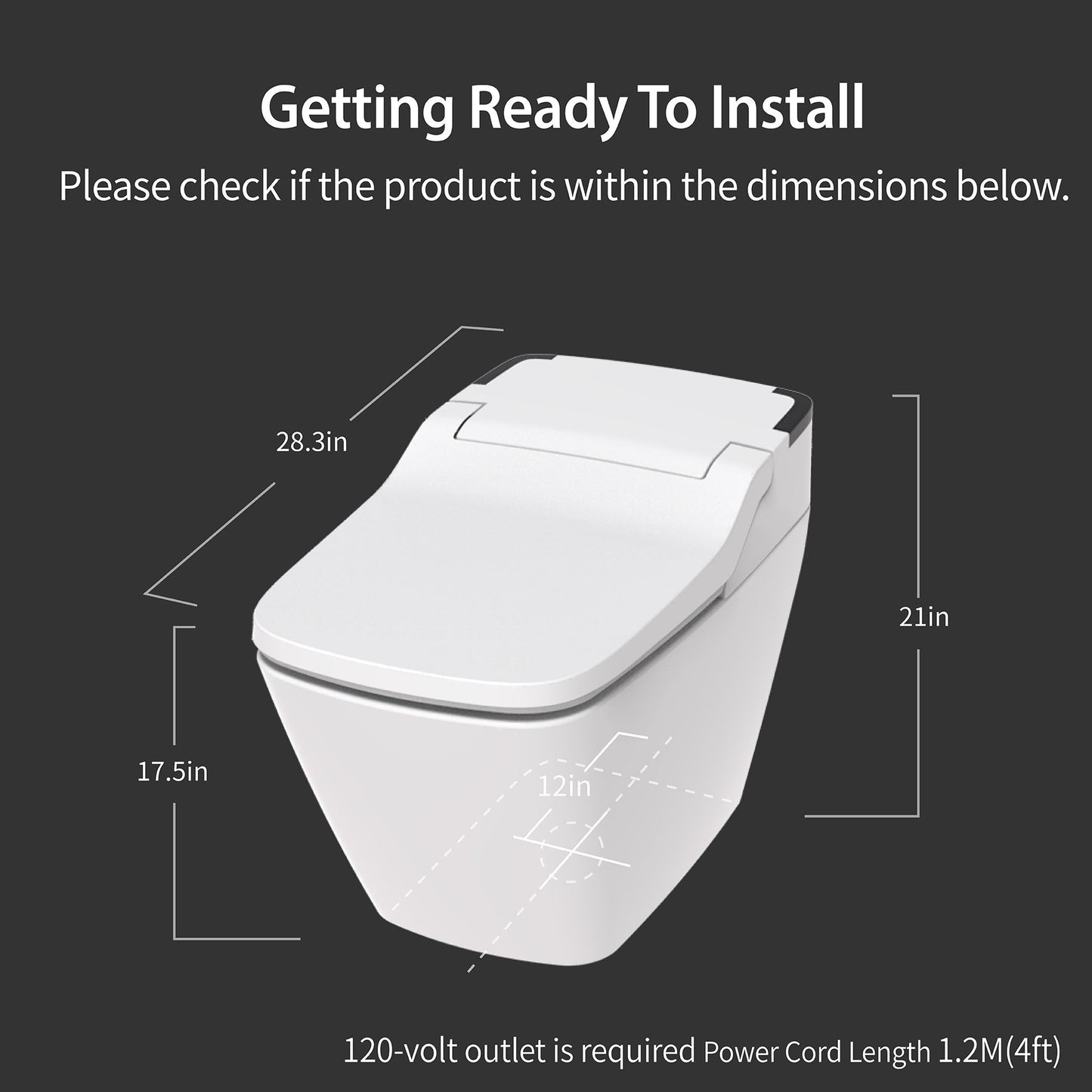 Getting Ready To Install

Please check if the product is within the dimensions below.

28.3in

21in

17.5in

12in

120-volt outlet is required Power Cord Length 1.2M(4ft)