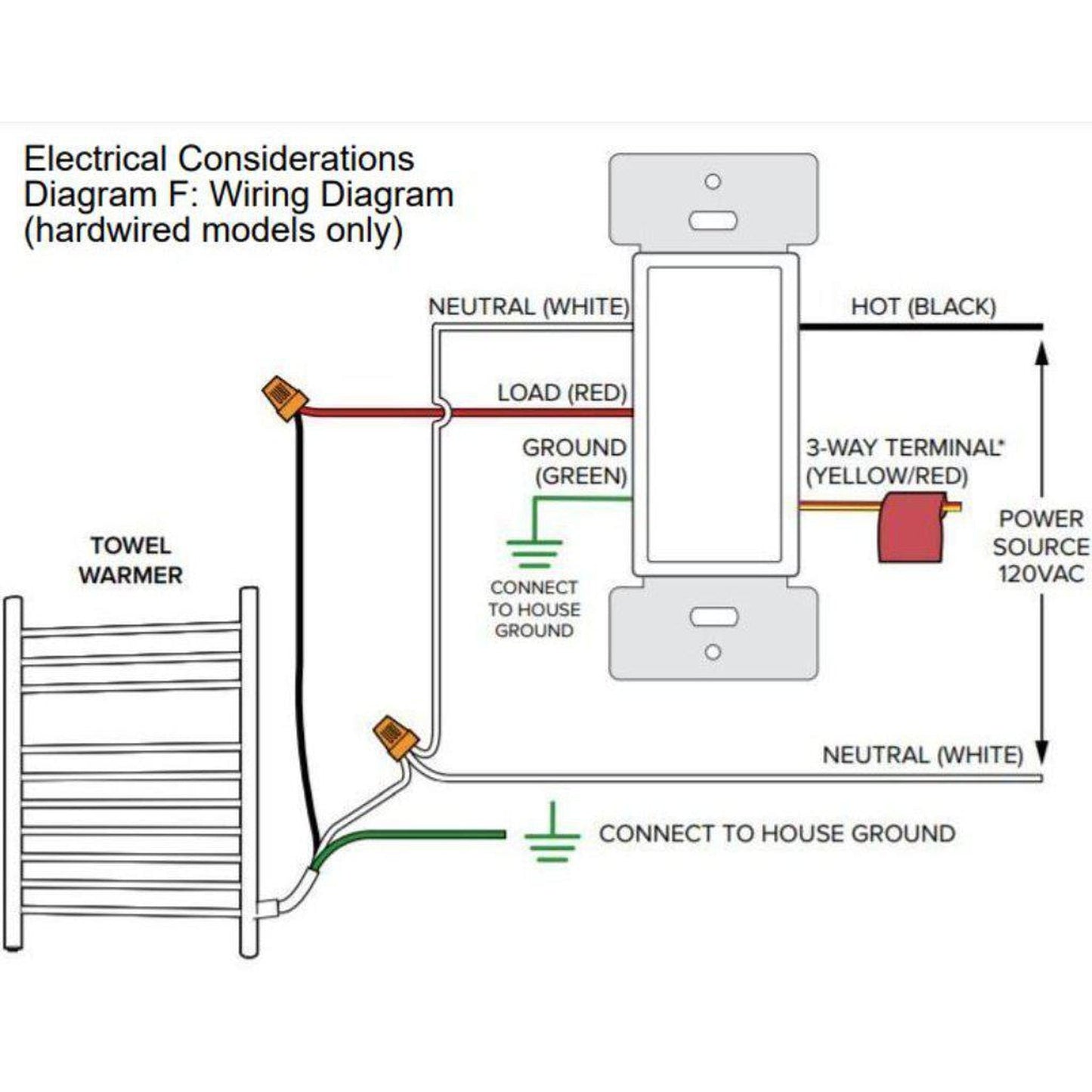 Electrical Considerations
Diagram F: Wiring Diagram
(hardwired models only)

NEUTRAL (WHITE)

HOT (BLACK)

LOAD (RED)

GROUND (GREEN)

3-WAY TERMINAL*
(YELLOW/RED)

POWER SOURCE 120VAC

TOWEL WARMER

CONNECT TO HOUSE GROUND

NEUTRAL (WHITE)

CONNECT TO HOUSE GROUND