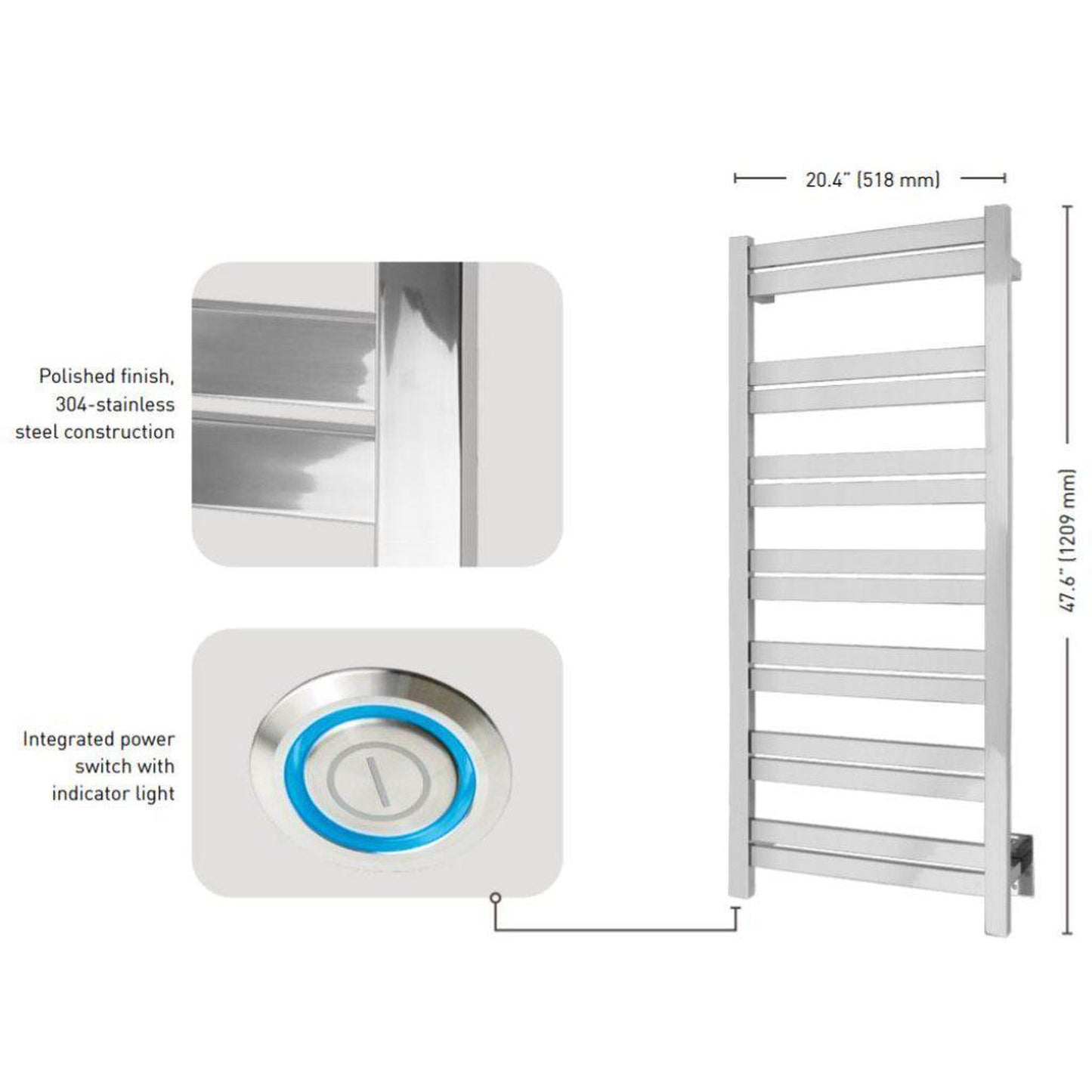 20.4" (518 mm)

Polished finish, 304-stainless steel construction

Integrated power switch with indicator light

47.6" (1209 mm)