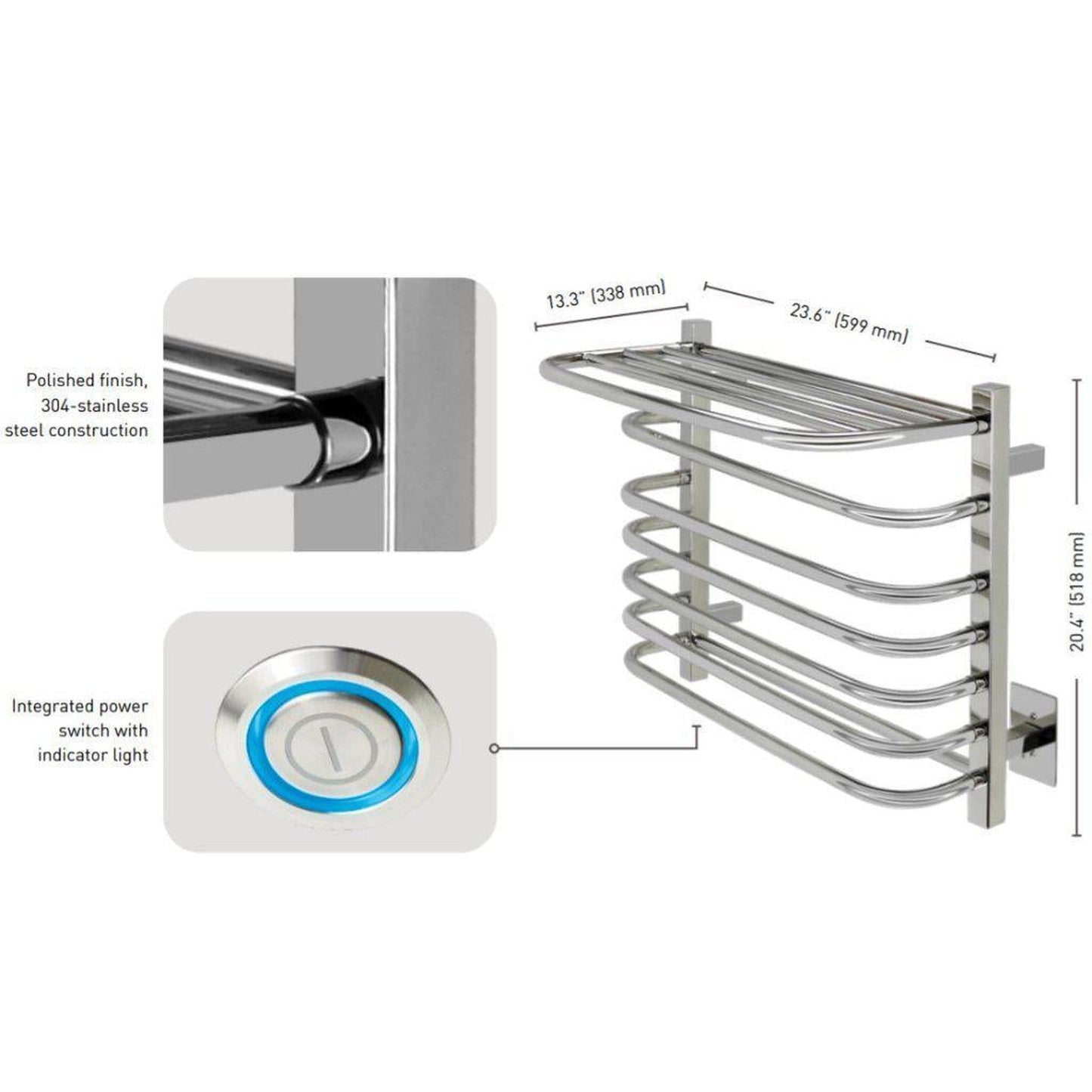 Polished finish, 304-stainless steel construction

Integrated power switch with indicator light

13.3" (338 mm)

23.6" (599 mm)

20.4" (518 mm)