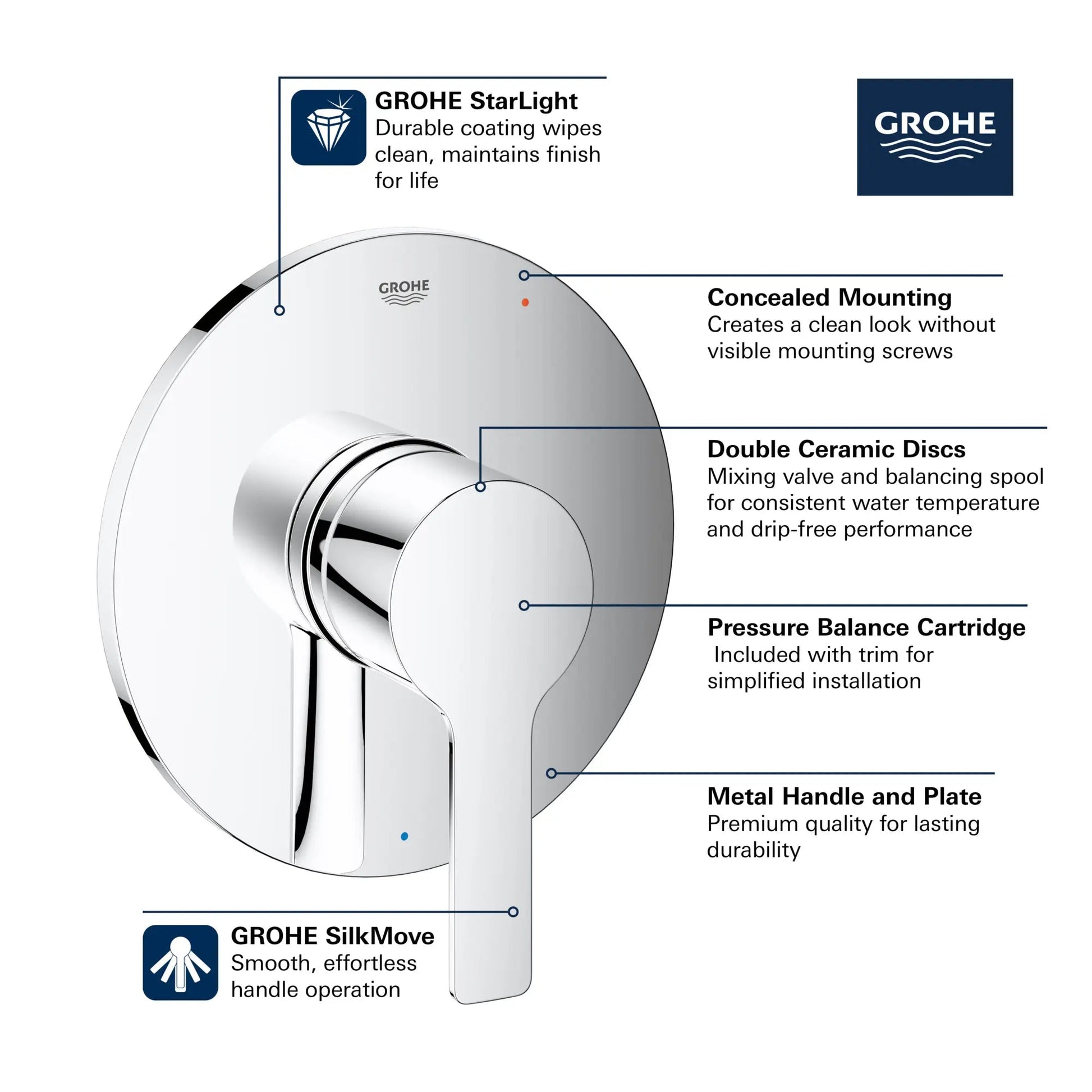 GROHE StarLight
Durable coating wipes clean, maintains finish for life

GROHE

GROHE

Concealed Mounting
Creates a clean look without visible mounting screws

Double Ceramic Discs
Mixing valve and balancing spool for consistent water temperature and drip-free performance

Pressure Balance Cartridge
Included with trim for simplified installation

Metal Handle and Plate
Premium quality for lasting durability

GROHE SilkMove
Smooth, effortless handle operation