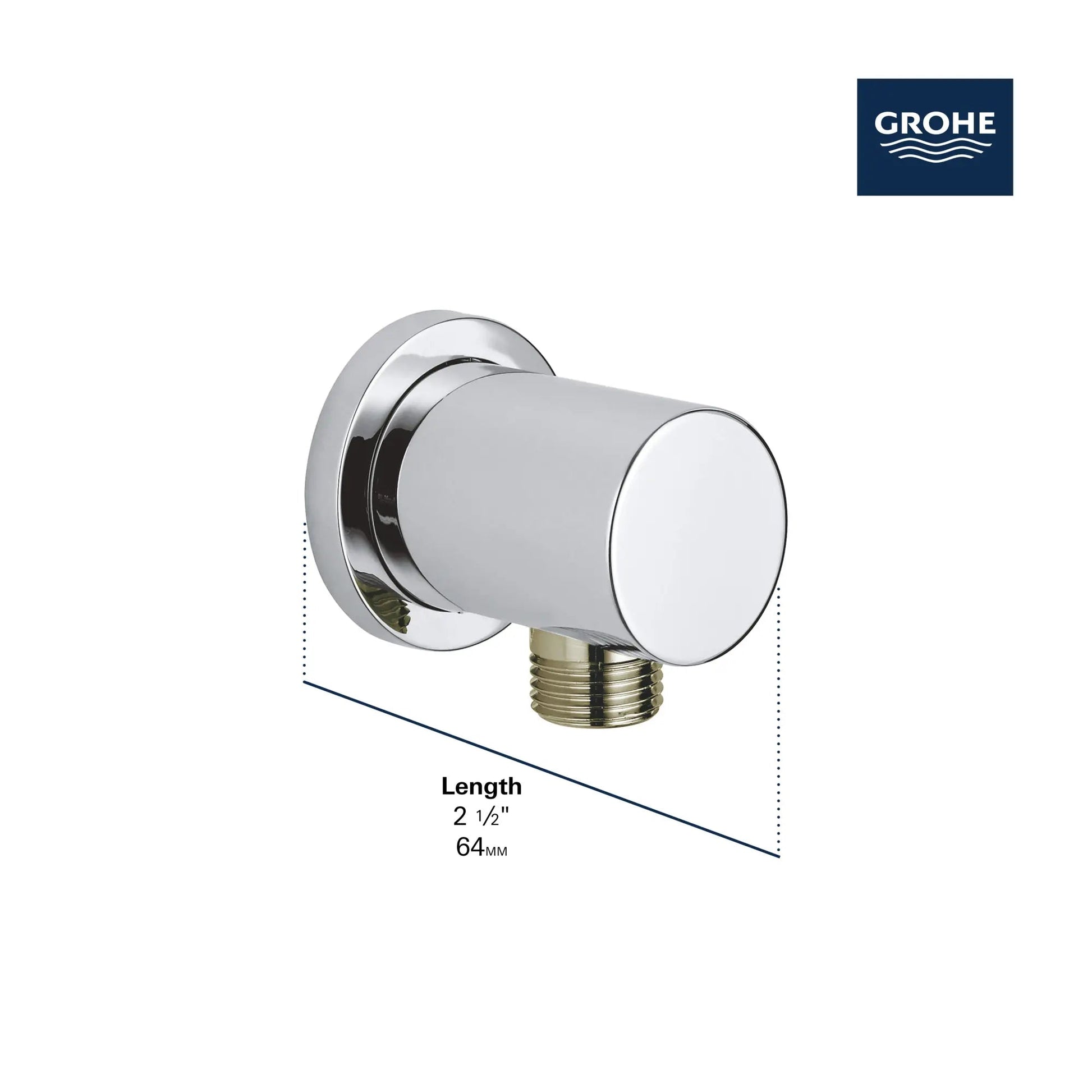 GROHE

Length
2 ½"
64MM