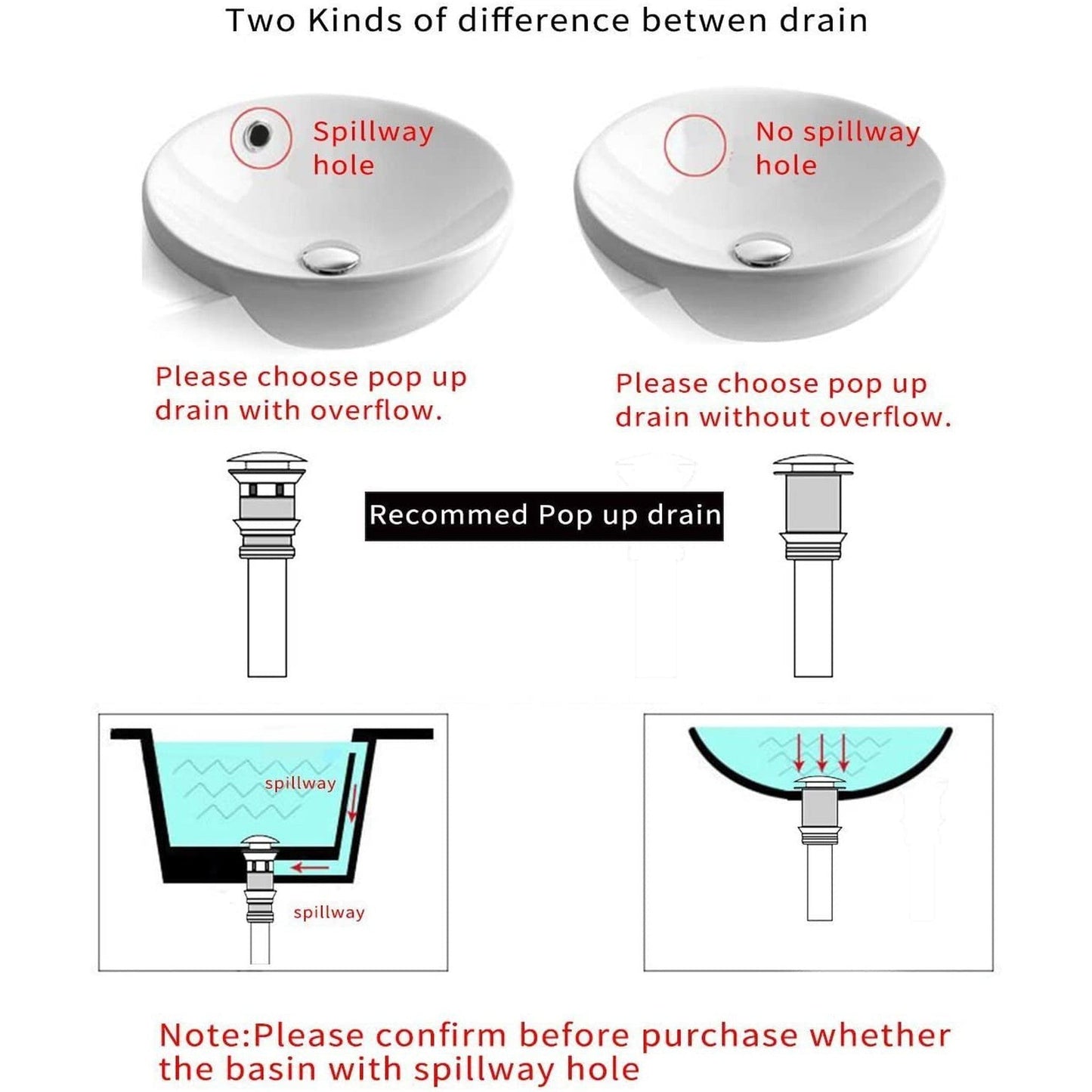 Two Kinds of difference betwen drain

Spillway hole

No spillway hole

Please choose pop up drain with overflow.

Please choose pop up drain without overflow.

Recommed Pop up drain

spillway

spillway

Note:Please confirm before purchase whether the basin with spillway hole