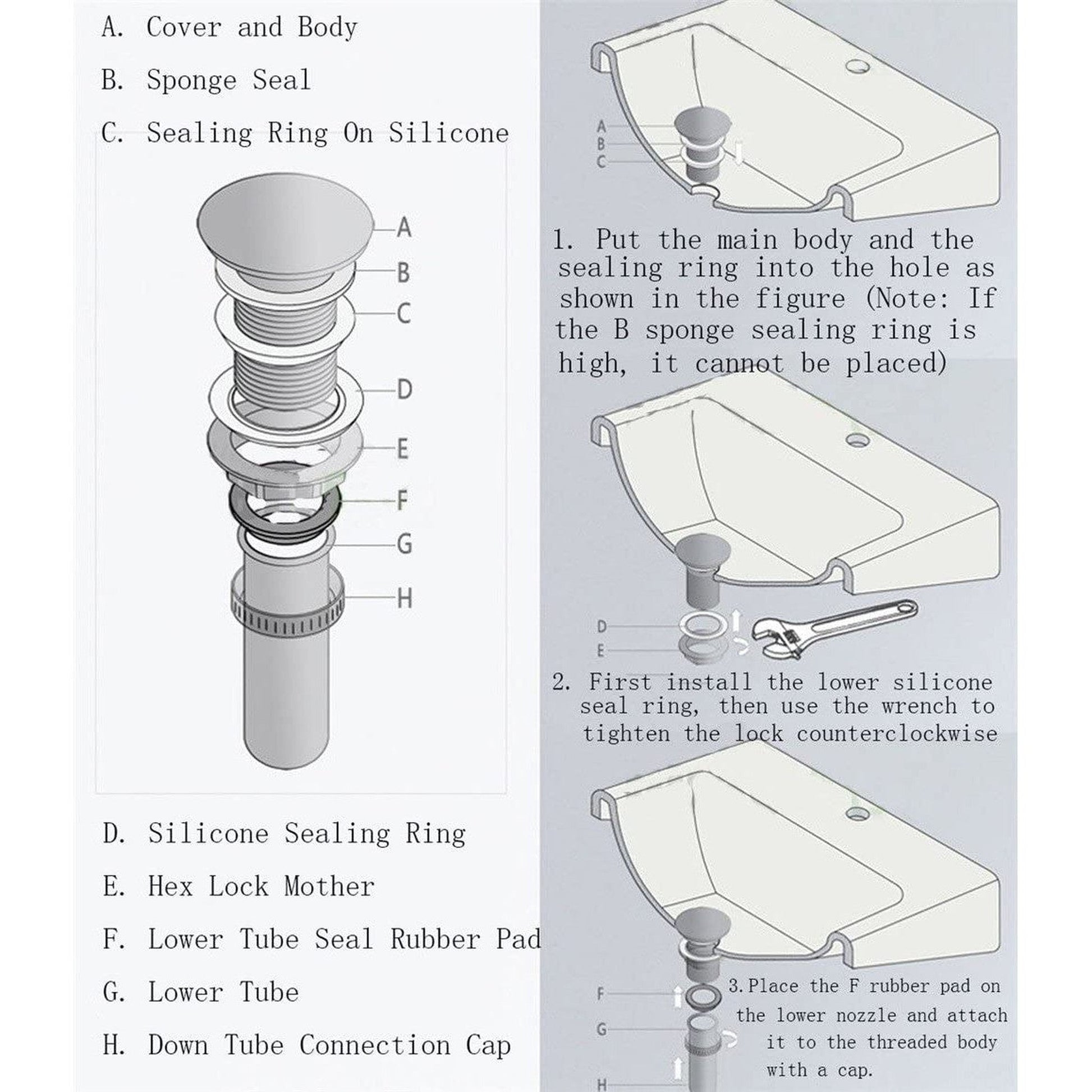 A. Cover and Body

B. Sponge Seal

C. Sealing Ring On Silicone

A

B

C

D

E

F

G

H

D. Silicone Sealing Ring

E. Hex Lock Mother

F. Lower Tube Seal Rubber Pad

G. Lower Tube

H. Down Tube Connection Cap

A
B
C

1. Put the main body and the sealing ring into the hole as shown in the figure (Note: If the B sponge sealing ring is high, it cannot be placed)

D
E

2. First install the lower silicone seal ring, then use the wrench to tighten the lock counterclockwise

F
G
H

3. Place the F rubber pad on the lower nozzle and attach it to the threaded body with a cap.