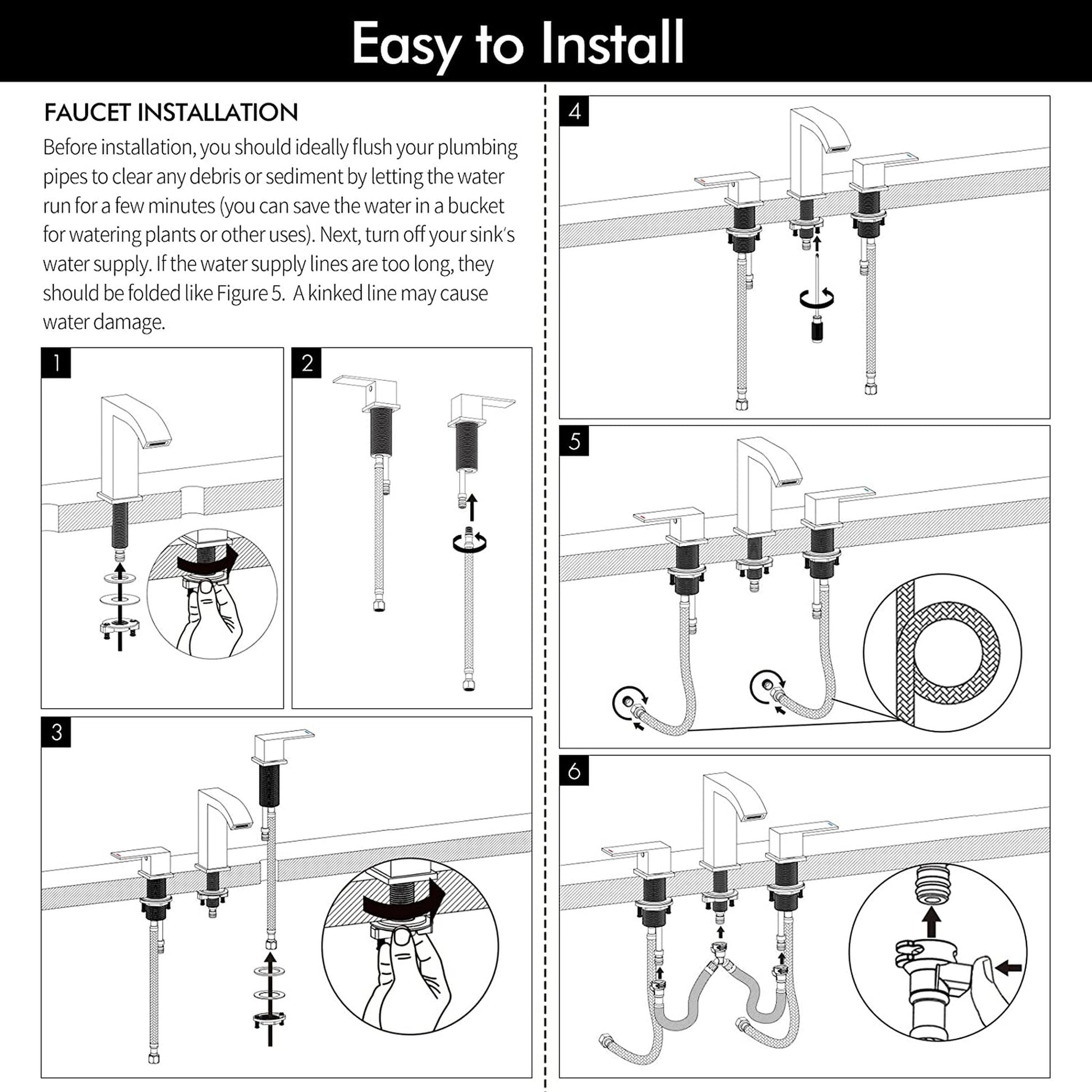 Easy to Install

FAUCET INSTALLATION

Before installation, you should ideally flush your plumbing pipes to clear any debris or sediment by letting the water run for a few minutes (you can save the water in a bucket for watering plants or other uses). Next, turn off your sink's water supply. If the water supply lines are too long, they should be folded like Figure 5. A kinked line may cause water damage.

1

2

3

4

5

6