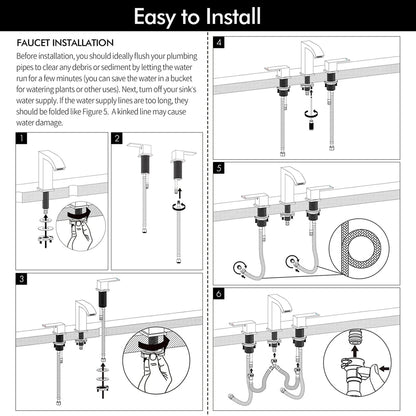 Easy to Install

FAUCET INSTALLATION

Before installation, you should ideally flush your plumbing pipes to clear any debris or sediment by letting the water run for a few minutes (you can save the water in a bucket for watering plants or other uses). Next, turn off your sink's water supply. If the water supply lines are too long, they should be folded like Figure 5. A kinked line may cause water damage.

1

2

3

4

5

6