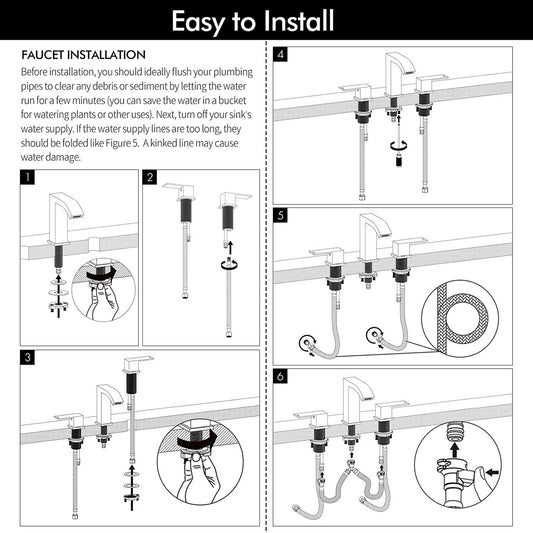 Easy to Install

FAUCET INSTALLATION

Before installation, you should ideally flush your plumbing pipes to clear any debris or sediment by letting the water run for a few minutes (you can save the water in a bucket for watering plants or other uses). Next, turn off your sink's water supply. If the water supply lines are too long, they should be folded like Figure 5. A kinked line may cause water damage.

1

2

3

4

5

6