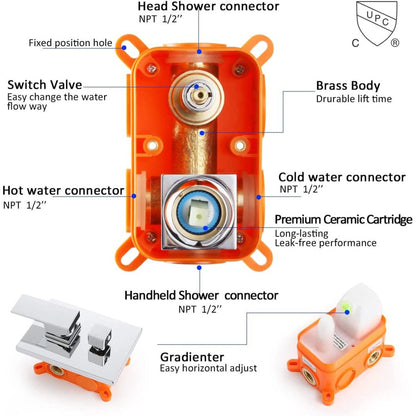 Head Shower connector
NPT 1/2''

UPC
C ®

Fixed position hole

Switch Valve
Easy change the water flow way

Brass Body
Drurable lift time

Hot water connector
NPT 1/2''

Cold water connector
NPT 1/2''

Premium Ceramic Cartridge
Long-lasting
Leak-free performance

Handheld Shower connector
NPT 1/2''

Gradienter
Easy horizontal adjust