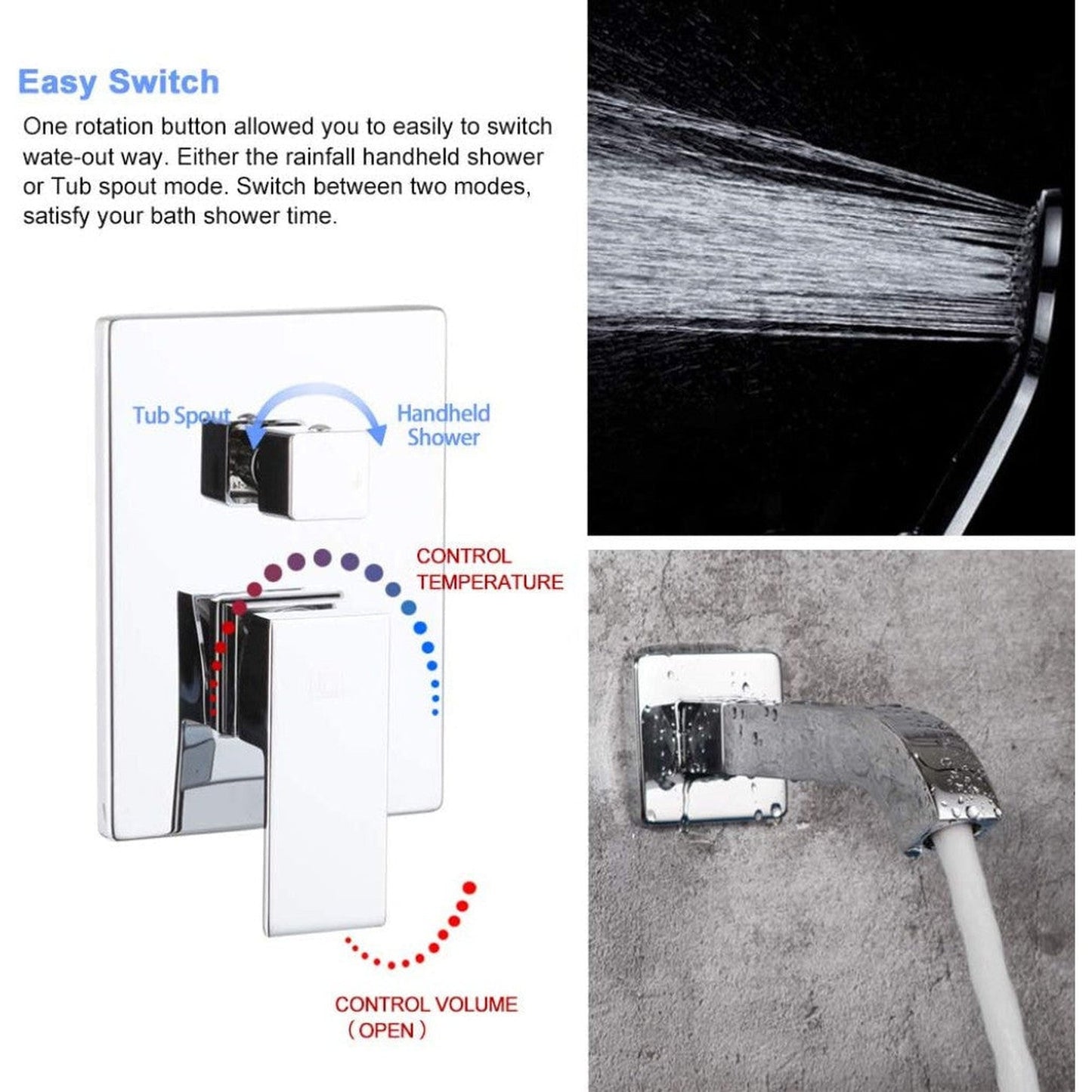 Easy Switch

One rotation button allowed you to easily to switch wate-out way. Either the rainfall handheld shower or Tub spout mode. Switch between two modes, satisfy your bath shower time.

Tub Spout

Handheld Shower

CONTROL TEMPERATURE

CONTROL VOLUME
(OPEN)