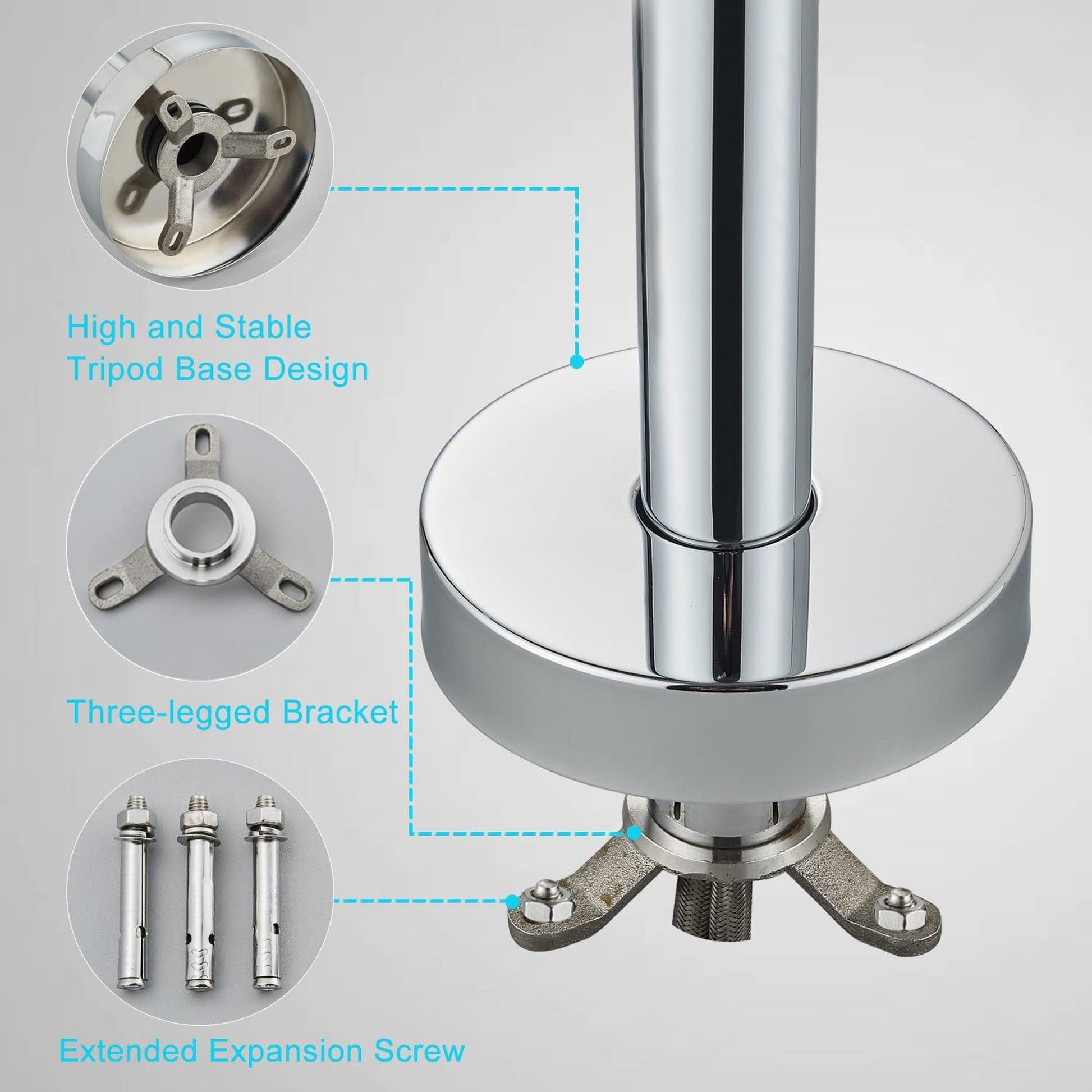 High and Stable
Tripod Base Design

Three-legged Bracket

Extended Expansion Screw