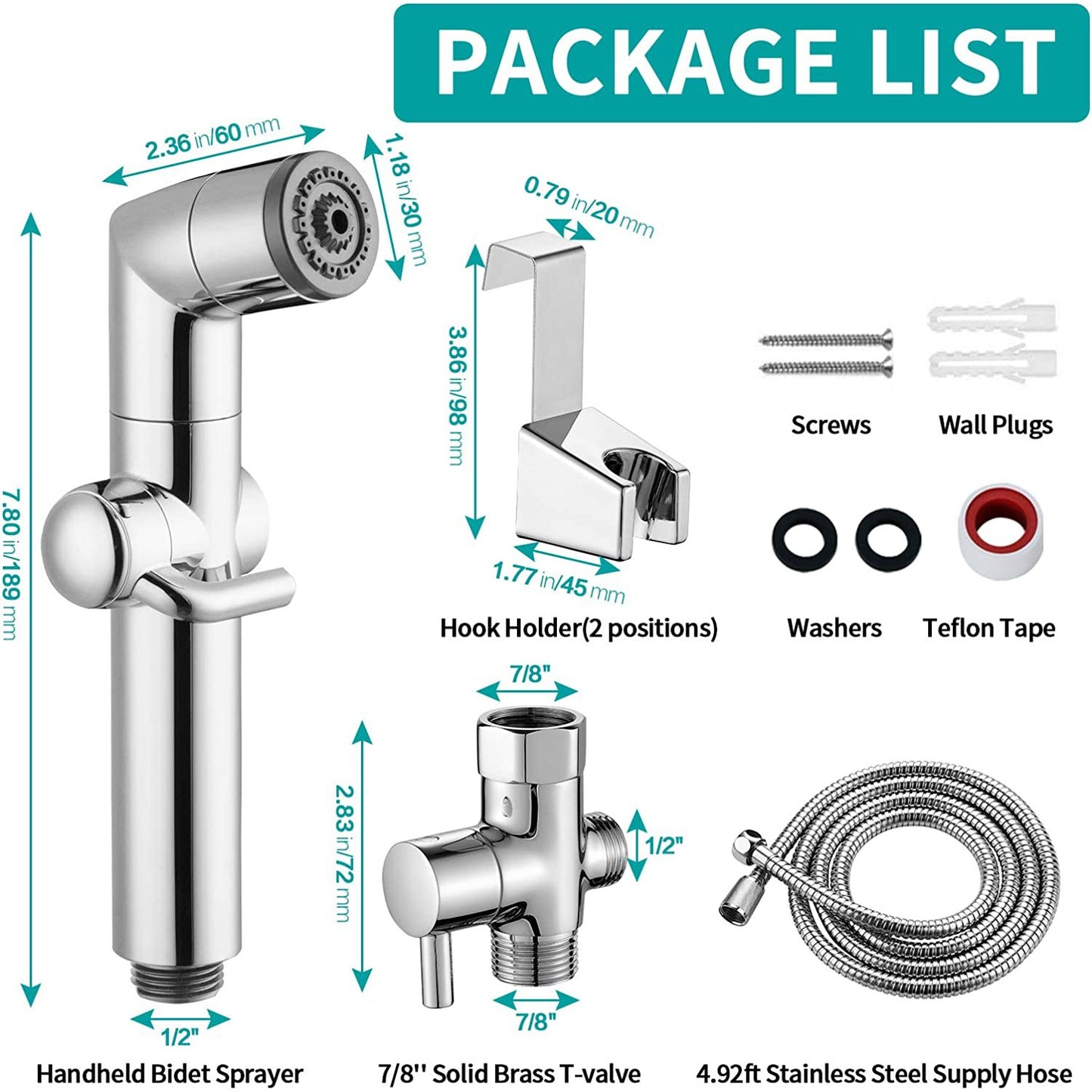 PACKAGE LIST

2.36 in/60 mm

1.18 in/30 mm

7.80 in/189 mm

1/2"

Handheld Bidet Sprayer

0.79 in/20 mm

3.86 in/98 mm

1.77 in/45 mm

Hook Holder(2 positions)

Screws

Wall Plugs

Washers

Teflon Tape

7/8"

2.83 in/72 mm

1/2"

7/8"

7/8'' Solid Brass T-valve

4.92ft Stainless Steel Supply Hose