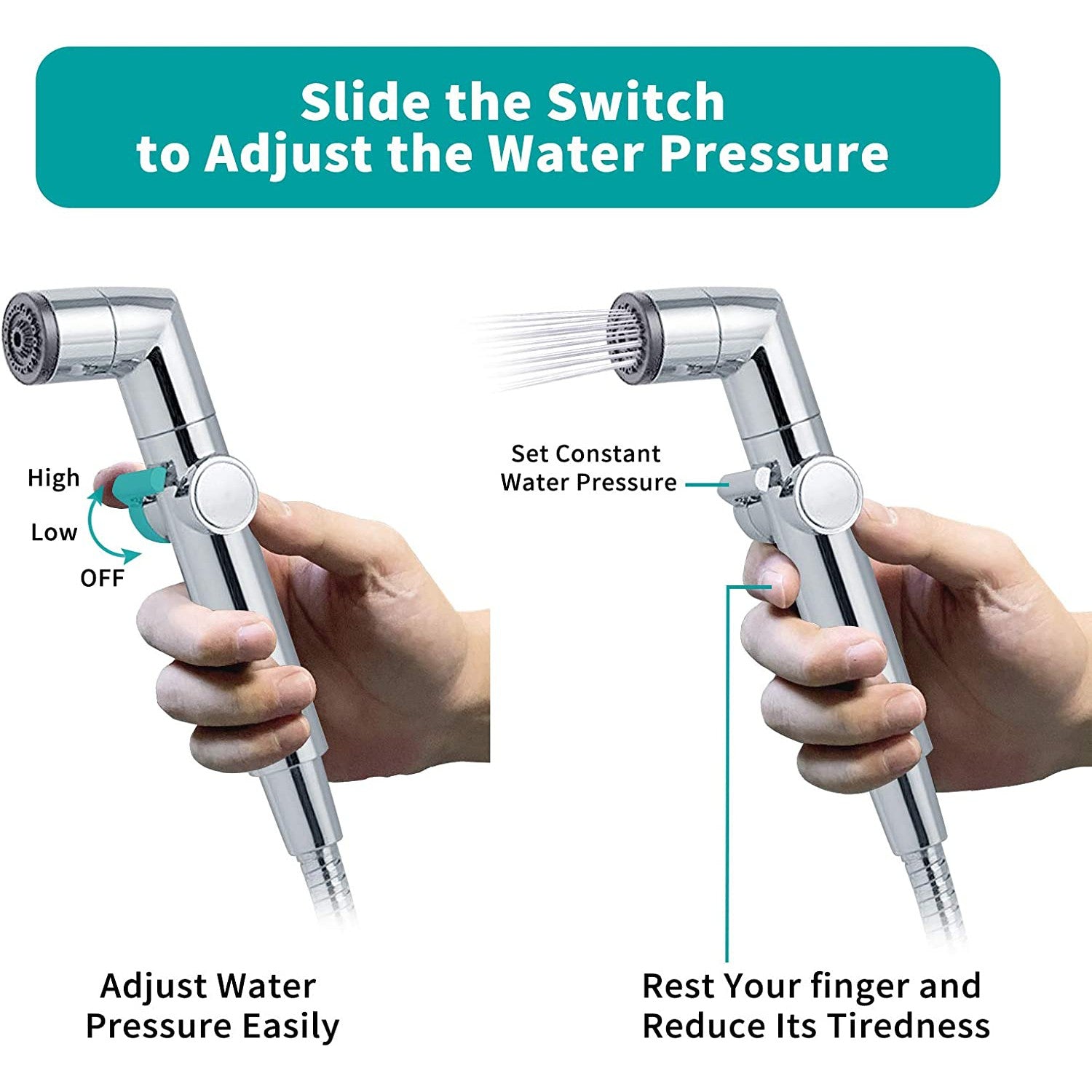 Slide the Switch
to Adjust the Water Pressure

High

Low

OFF

Set Constant
Water Pressure

Adjust Water
Pressure Easily

Rest Your finger and
Reduce Its Tiredness