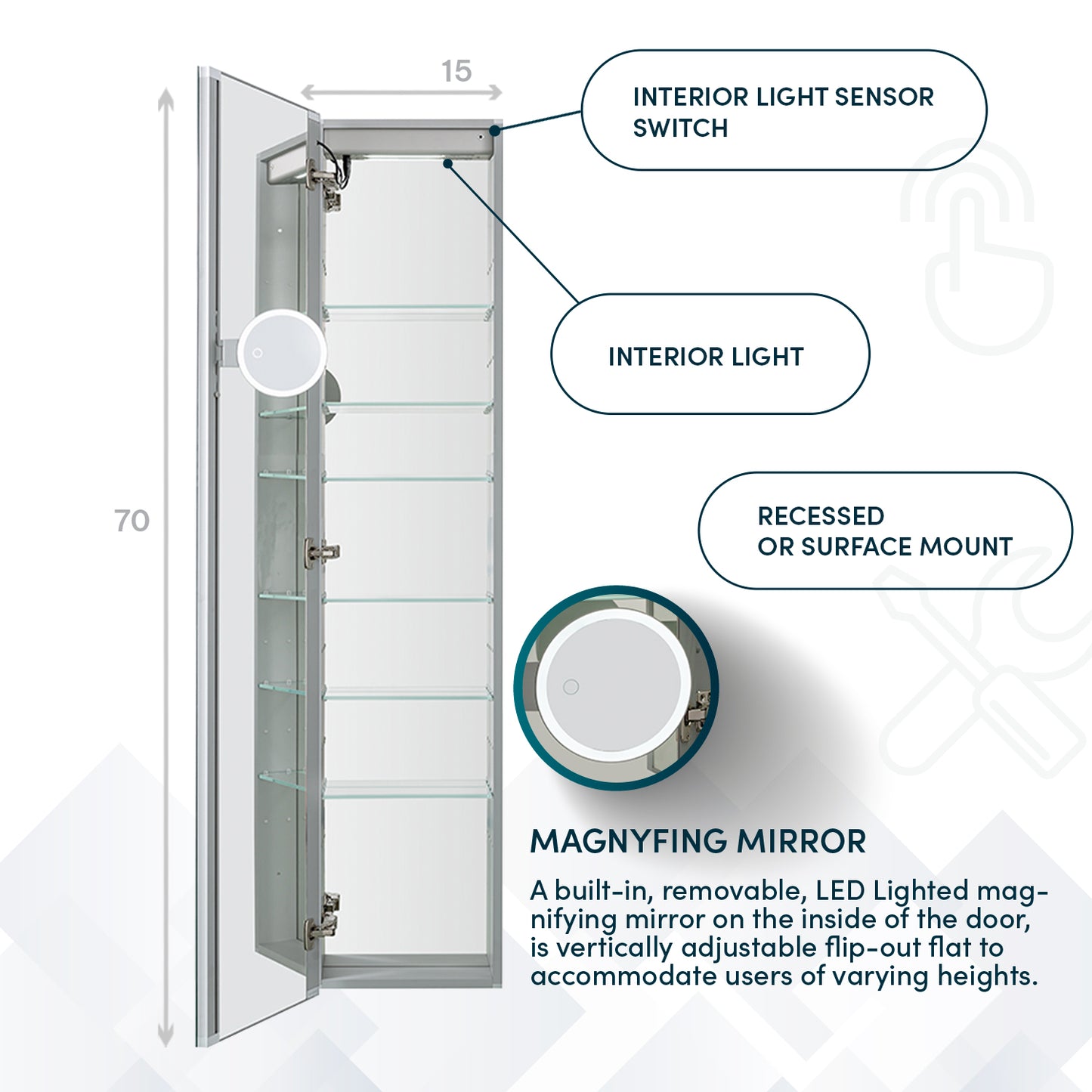 15

70

INTERIOR LIGHT SENSOR SWITCH

INTERIOR LIGHT

RECESSED OR SURFACE MOUNT

MAGNYFING MIRROR

A built-in, removable, LED Lighted magnifying mirror on the inside of the door, is vertically adjustable flip-out flat to accommodate users of varying heights.