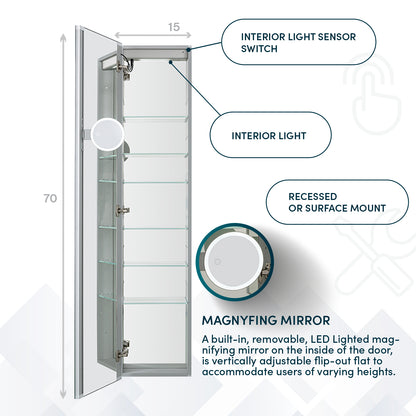 15

70

INTERIOR LIGHT SENSOR SWITCH

INTERIOR LIGHT

RECESSED OR SURFACE MOUNT

MAGNYFING MIRROR

A built-in, removable, LED Lighted magnifying mirror on the inside of the door, is vertically adjustable flip-out flat to accommodate users of varying heights.