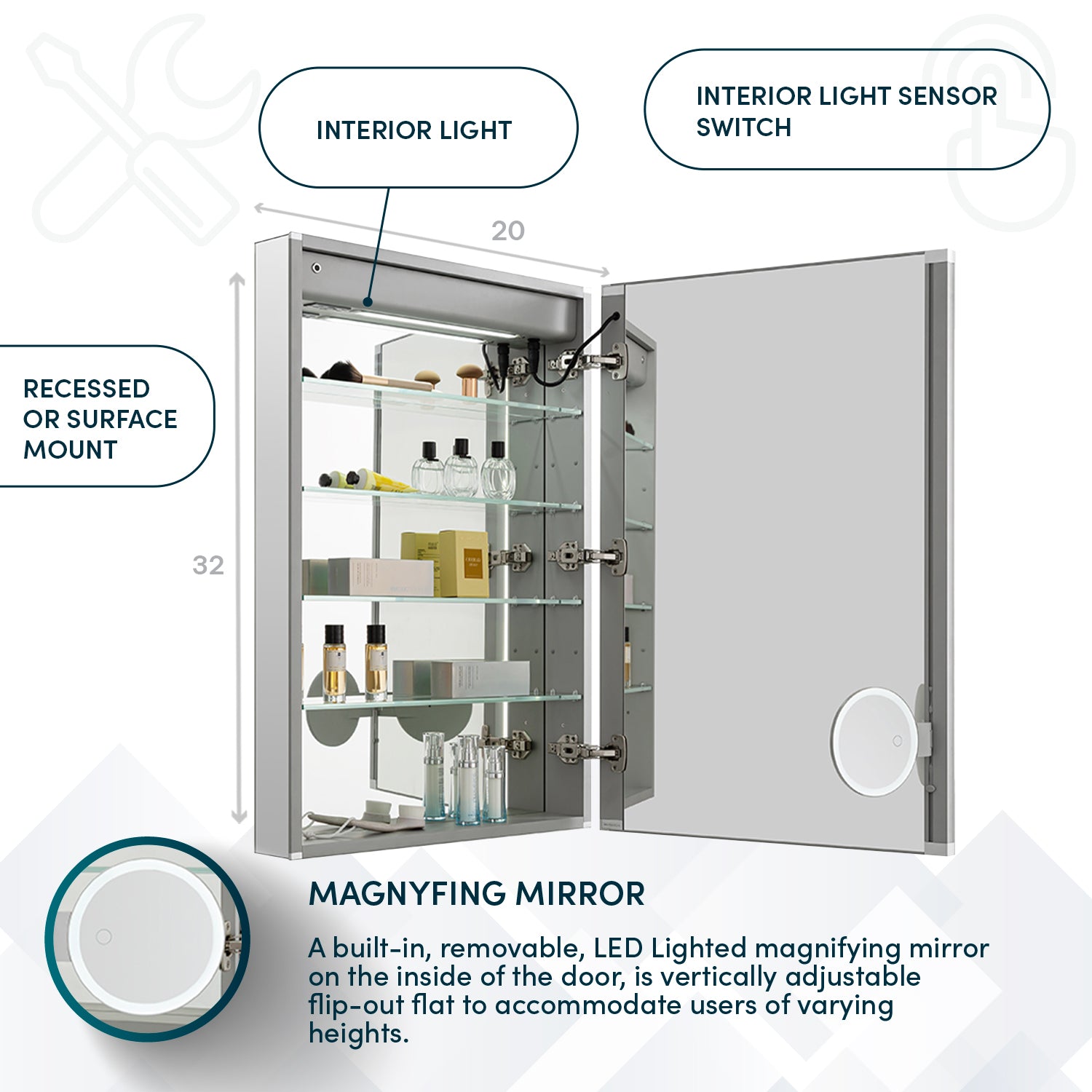 INTERIOR LIGHT

INTERIOR LIGHT SENSOR SWITCH

20

RECESSED OR SURFACE MOUNT

32

MAGNYFING MIRROR

A built-in, removable, LED Lighted magnifying mirror on the inside of the door, is vertically adjustable flip-out flat to accommodate users of varying heights.