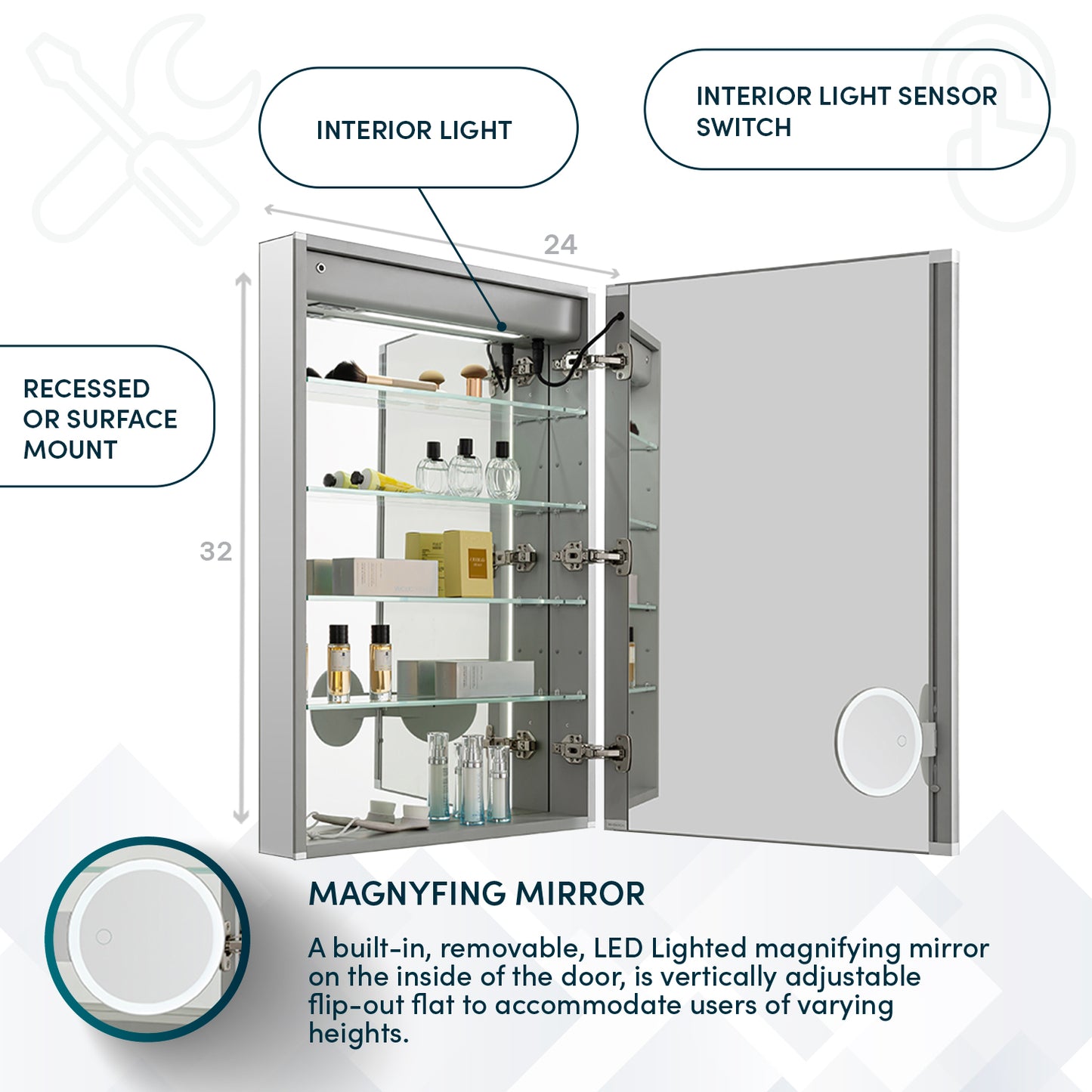 INTERIOR LIGHT

INTERIOR LIGHT SENSOR SWITCH

24

RECESSED OR SURFACE MOUNT

32

MAGNYFING MIRROR

A built-in, removable, LED Lighted magnifying mirror on the inside of the door, is vertically adjustable flip-out flat to accommodate users of varying heights.