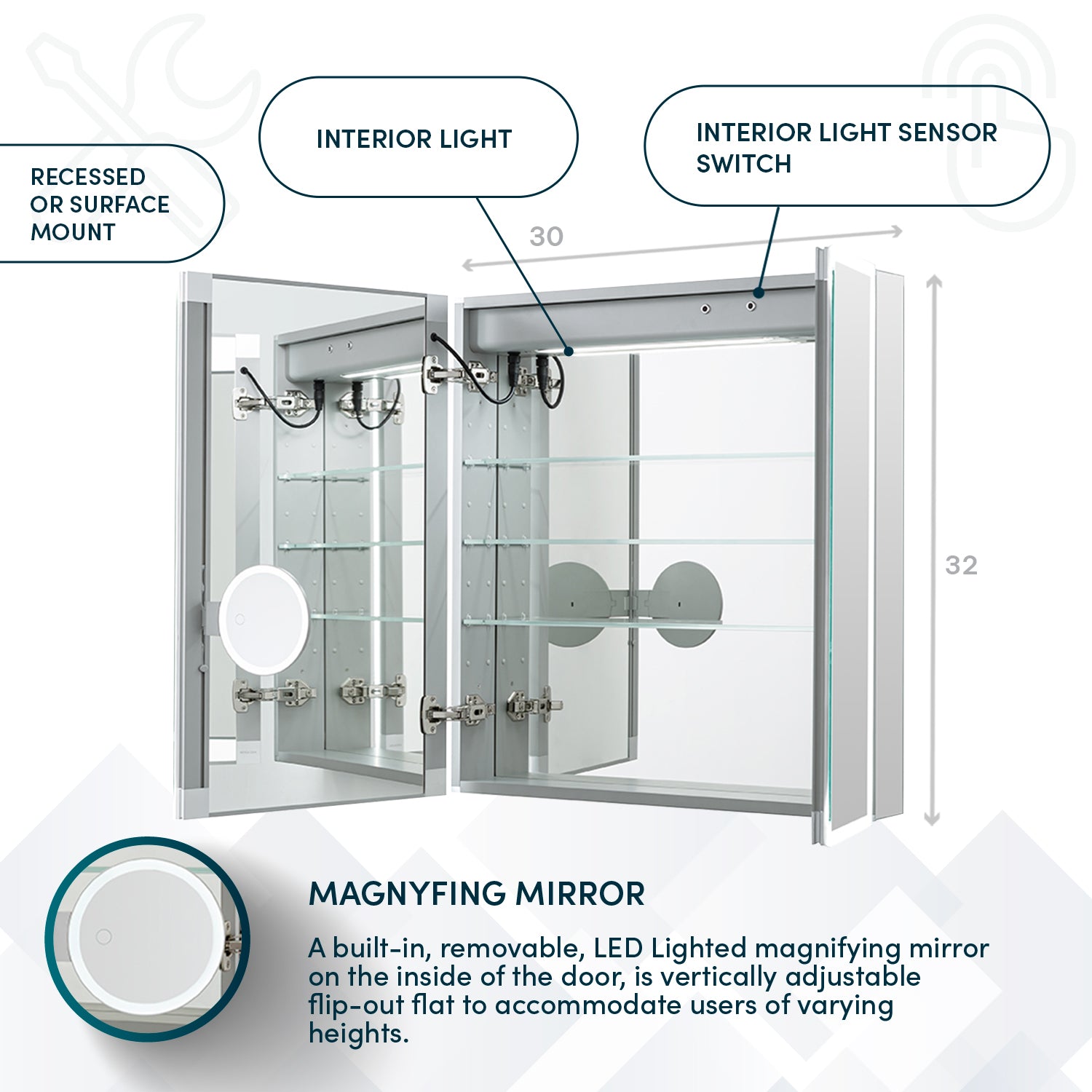 RECESSED OR SURFACE MOUNT

INTERIOR LIGHT

INTERIOR LIGHT SENSOR SWITCH

30

32

MAGNYFING MIRROR

A built-in, removable, LED Lighted magnifying mirror on the inside of the door, is vertically adjustable flip-out flat to accommodate users of varying heights.