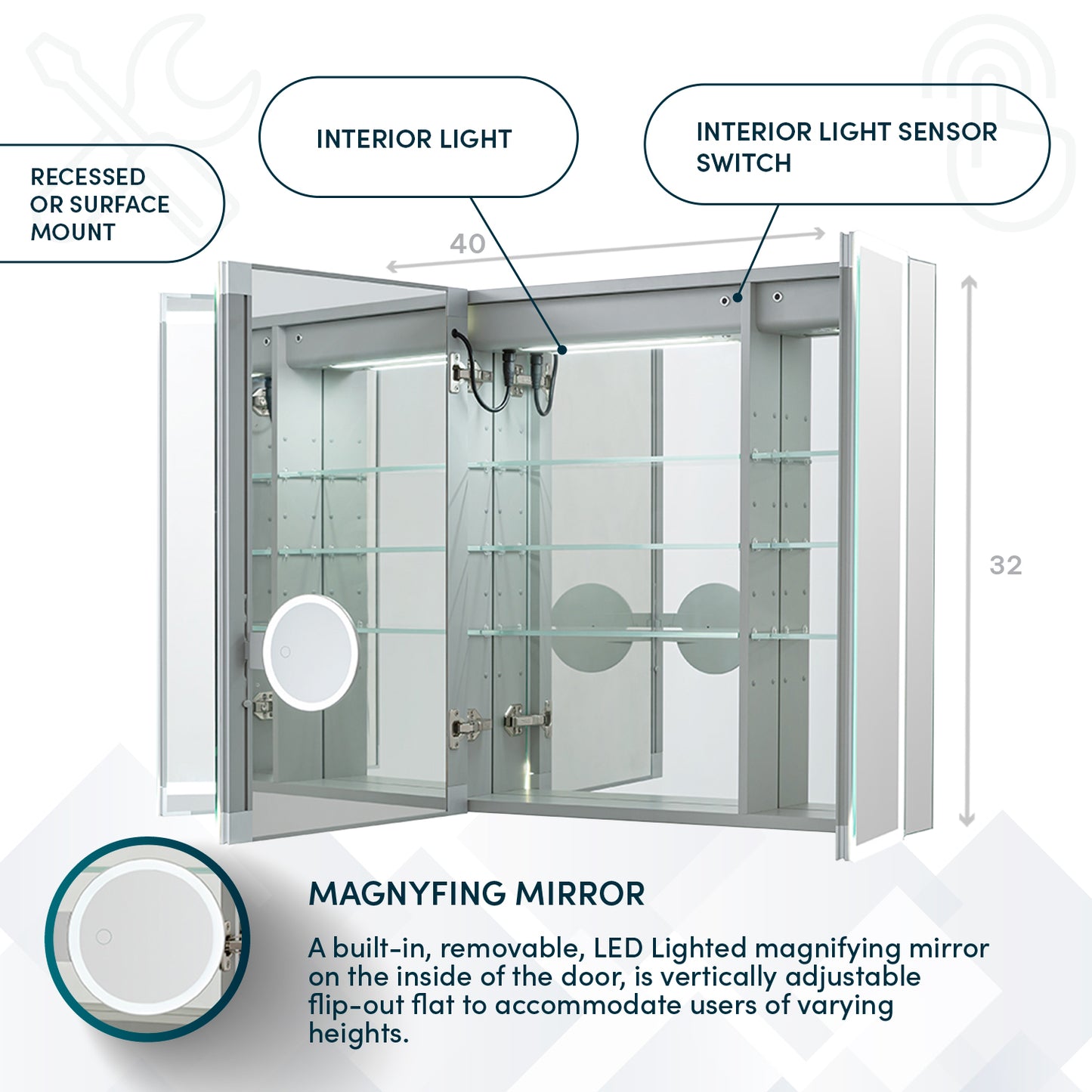 RECESSED OR SURFACE MOUNT

INTERIOR LIGHT

INTERIOR LIGHT SENSOR SWITCH

40

32

MAGNYFING MIRROR

A built-in, removable, LED Lighted magnifying mirror on the inside of the door, is vertically adjustable flip-out flat to accommodate users of varying heights.