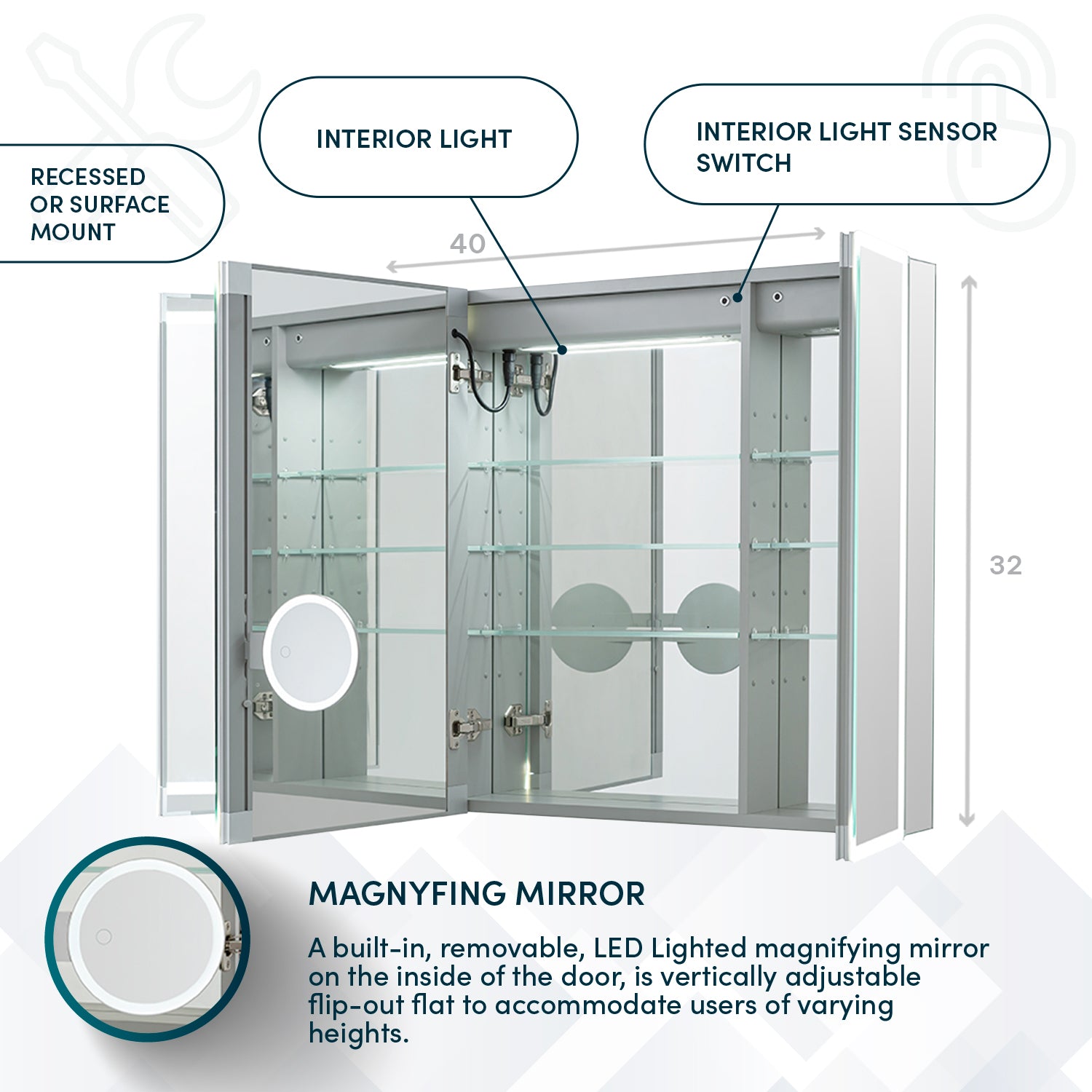 RECESSED OR SURFACE MOUNT

INTERIOR LIGHT

INTERIOR LIGHT SENSOR SWITCH

40

32

MAGNYFING MIRROR

A built-in, removable, LED Lighted magnifying mirror on the inside of the door, is vertically adjustable flip-out flat to accommodate users of varying heights.