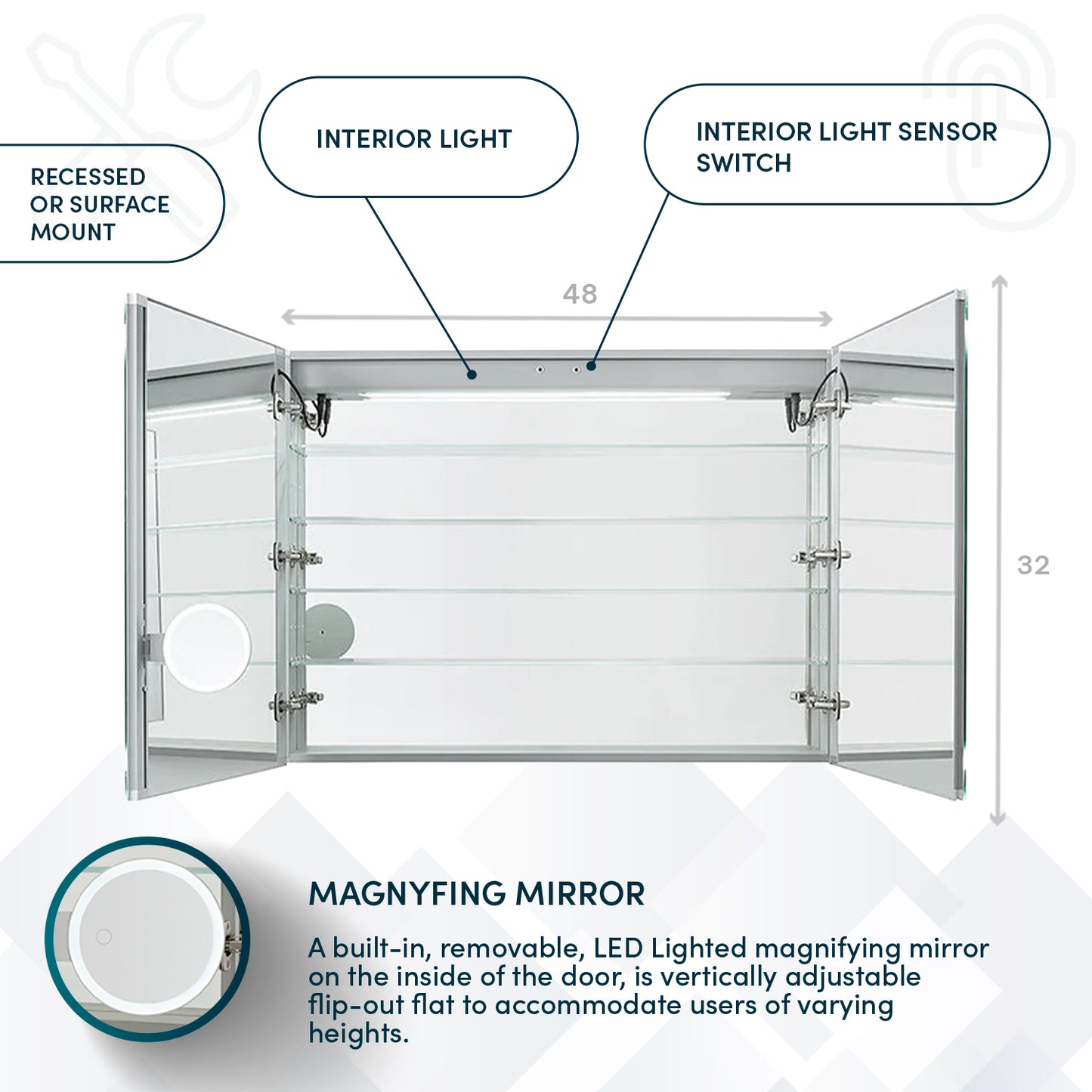 RECESSED OR SURFACE MOUNT

INTERIOR LIGHT

INTERIOR LIGHT SENSOR SWITCH

48

32

MAGNYFING MIRROR

A built-in, removable, LED Lighted magnifying mirror on the inside of the door, is vertically adjustable flip-out flat to accommodate users of varying heights.