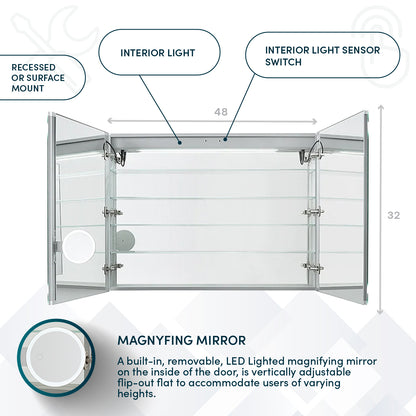 RECESSED OR SURFACE MOUNT

INTERIOR LIGHT

INTERIOR LIGHT SENSOR SWITCH

48

32

MAGNYFING MIRROR

A built-in, removable, LED Lighted magnifying mirror on the inside of the door, is vertically adjustable flip-out flat to accommodate users of varying heights.