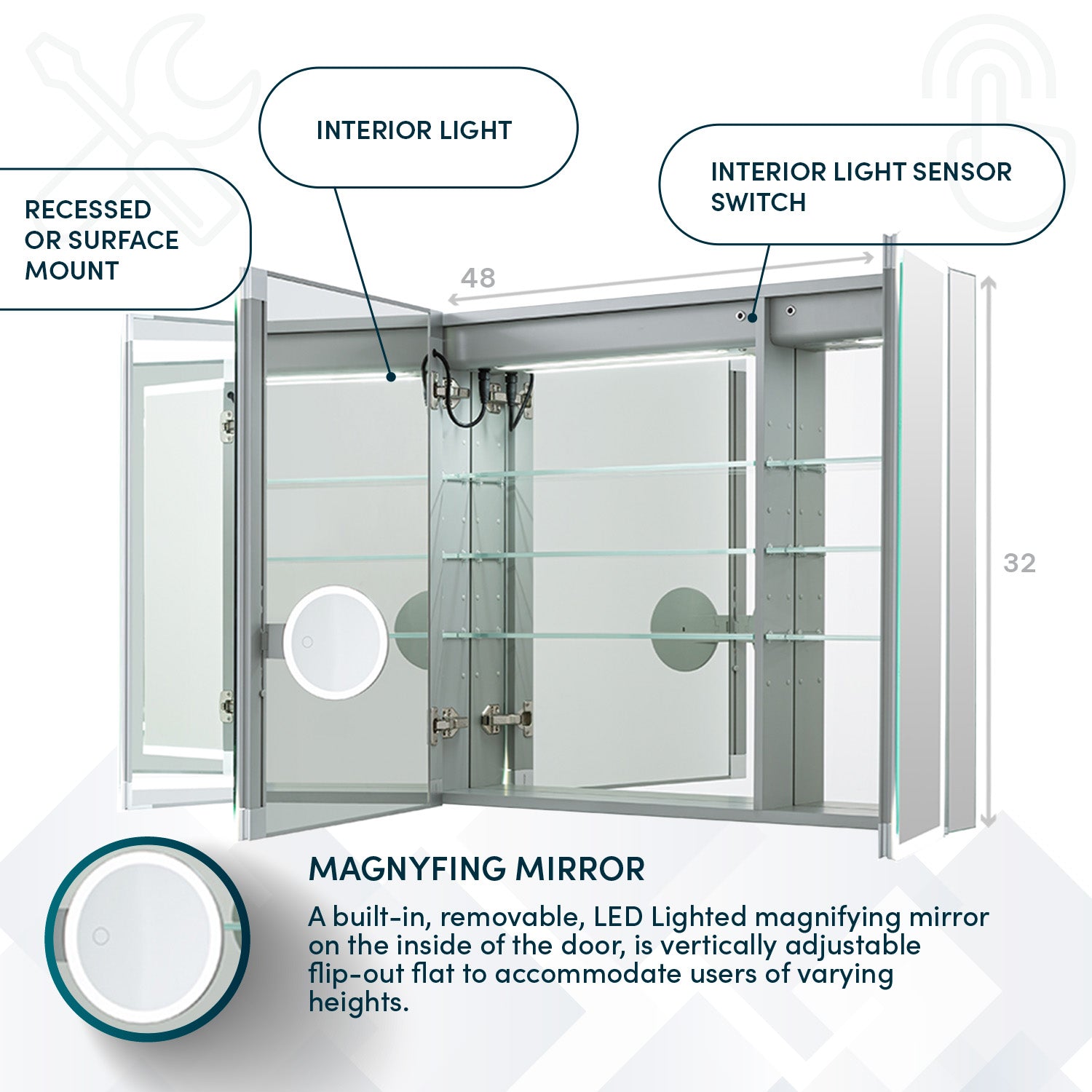 RECESSED OR SURFACE MOUNT

INTERIOR LIGHT

INTERIOR LIGHT SENSOR SWITCH

48

32

MAGNYFING MIRROR

A built-in, removable, LED Lighted magnifying mirror on the inside of the door, is vertically adjustable flip-out flat to accommodate users of varying heights.