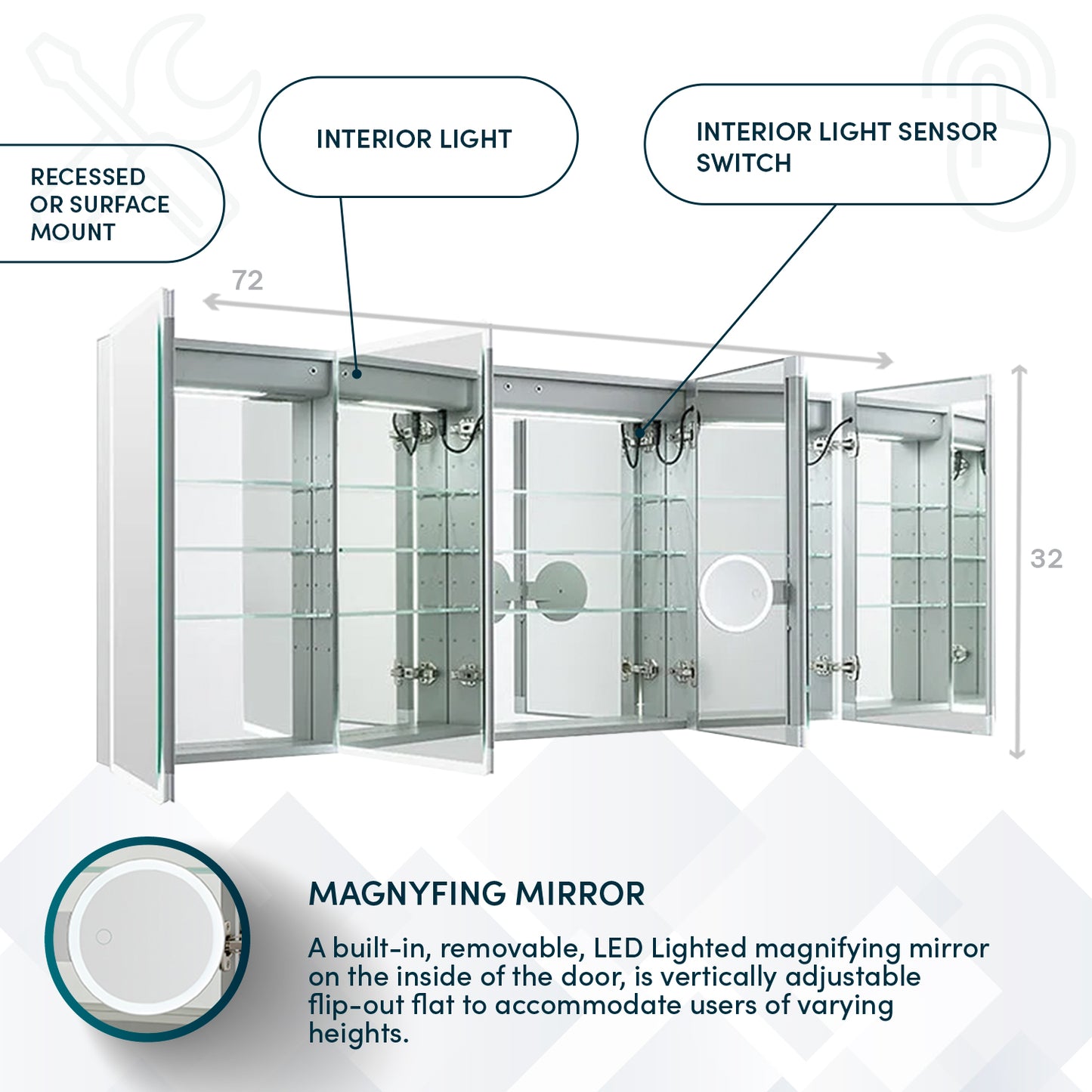 RECESSED OR SURFACE MOUNT

INTERIOR LIGHT

INTERIOR LIGHT SENSOR SWITCH

72

32

MAGNYFING MIRROR

A built-in, removable, LED Lighted magnifying mirror on the inside of the door, is vertically adjustable flip-out flat to accommodate users of varying heights.