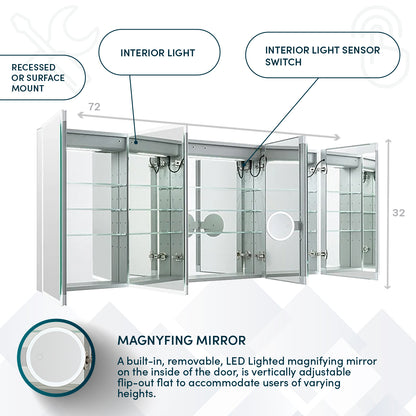 RECESSED OR SURFACE MOUNT

INTERIOR LIGHT

INTERIOR LIGHT SENSOR SWITCH

72

32

MAGNYFING MIRROR

A built-in, removable, LED Lighted magnifying mirror on the inside of the door, is vertically adjustable flip-out flat to accommodate users of varying heights.