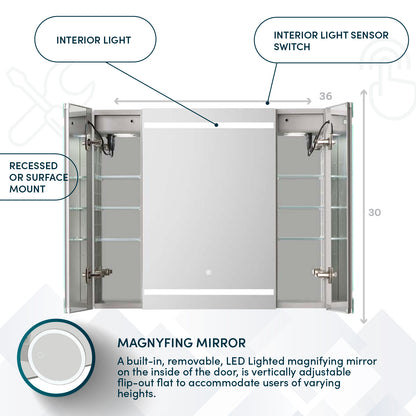 INTERIOR LIGHT

INTERIOR LIGHT SENSOR SWITCH

36

RECESSED OR SURFACE MOUNT

30

MAGNYFING MIRROR

A built-in, removable, LED Lighted magnifying mirror on the inside of the door, is vertically adjustable flip-out flat to accommodate users of varying heights.