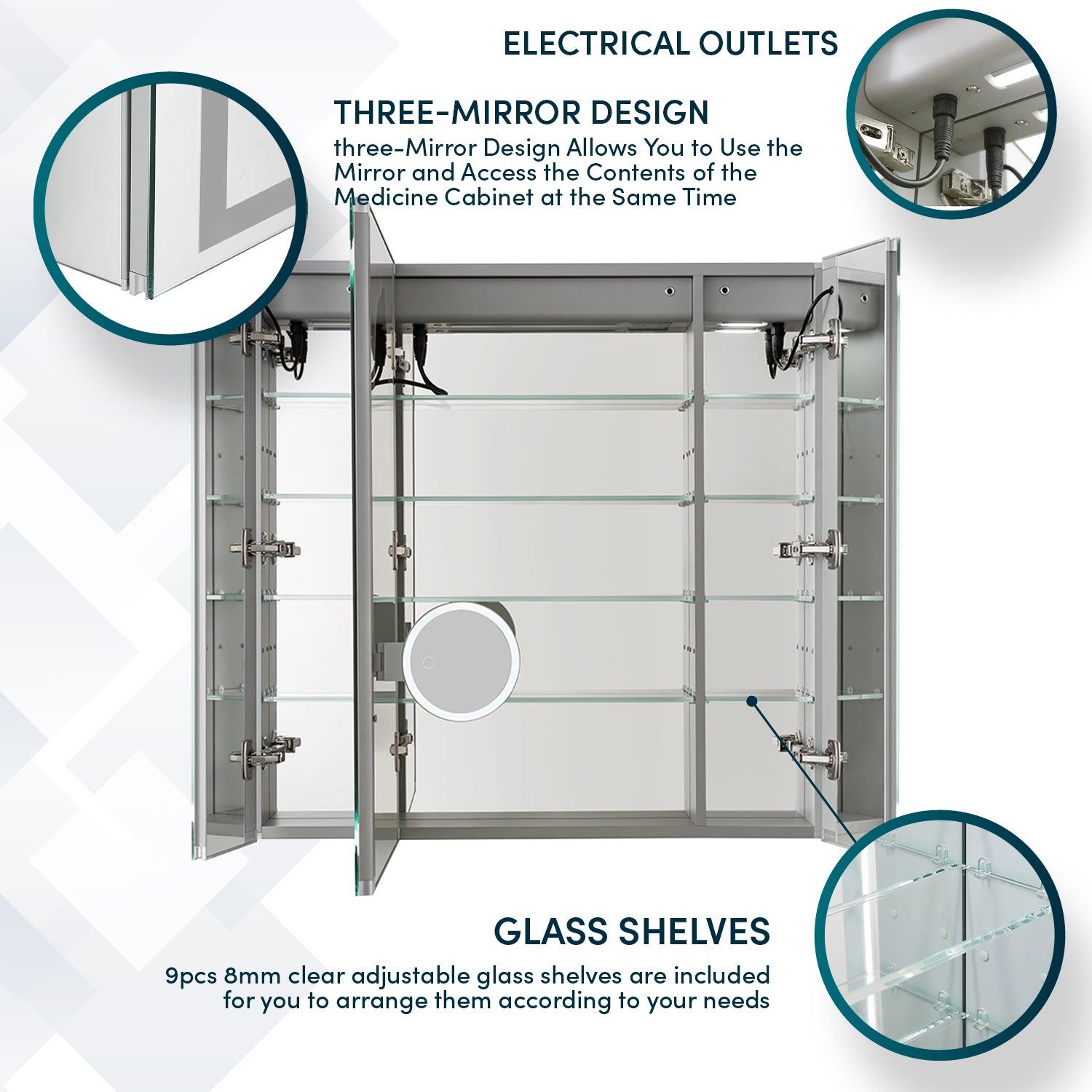 ELECTRICAL OUTLETS

THREE-MIRROR DESIGN

three-Mirror Design Allows You to Use the Mirror and Access the Contents of the Medicine Cabinet at the Same Time

GLASS SHELVES

9pcs 8mm clear adjustable glass shelves are included for you to arrange them according to your needs