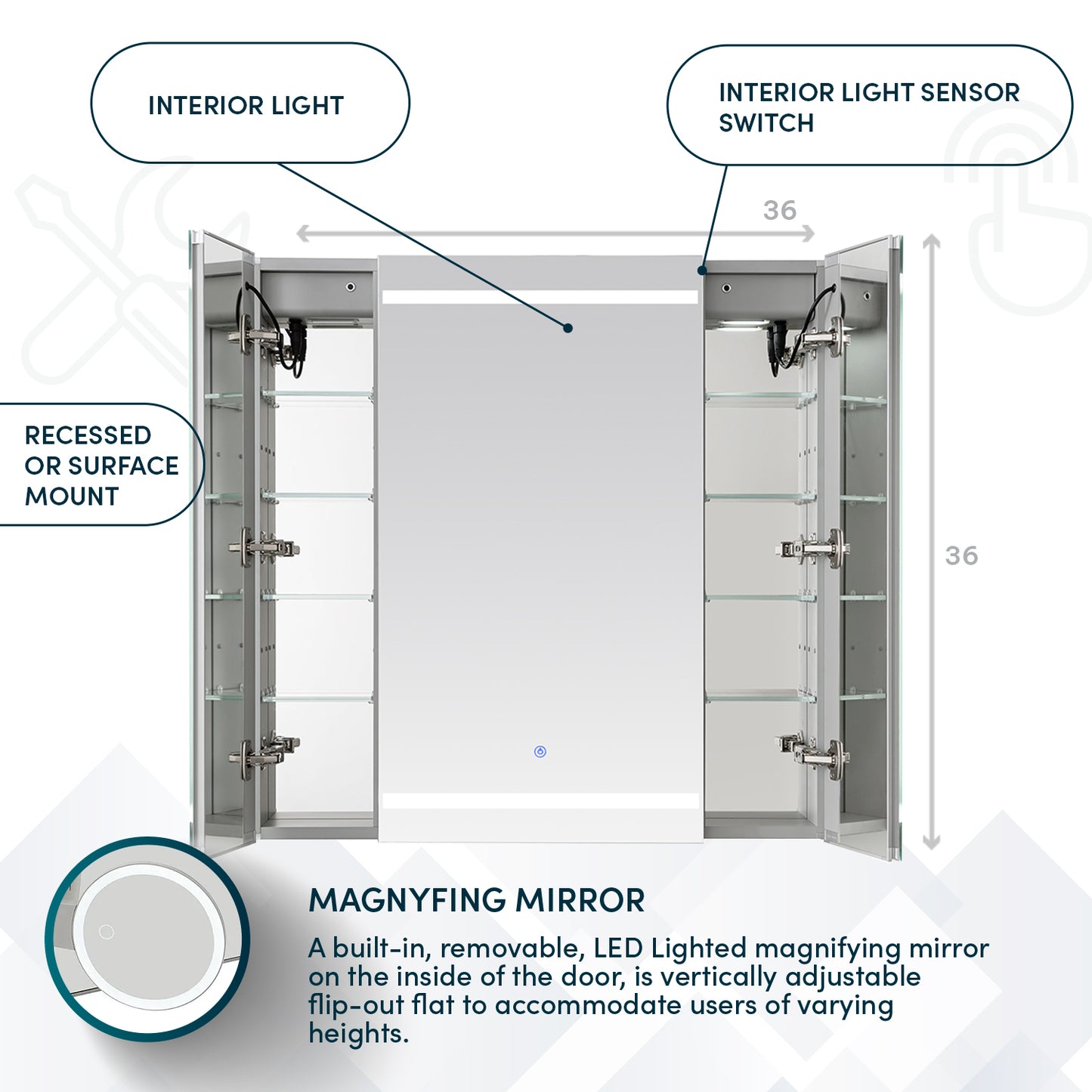 INTERIOR LIGHT

INTERIOR LIGHT SENSOR SWITCH

36

RECESSED OR SURFACE MOUNT

36

MAGNYFING MIRROR

A built-in, removable, LED Lighted magnifying mirror on the inside of the door, is vertically adjustable flip-out flat to accommodate users of varying heights.