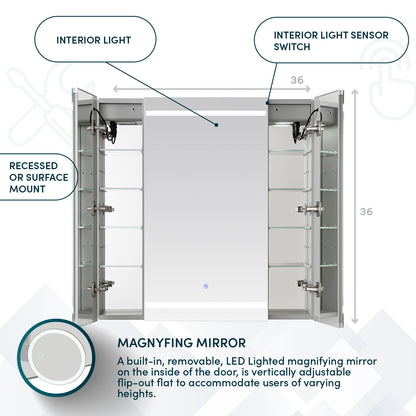 INTERIOR LIGHT

INTERIOR LIGHT SENSOR SWITCH

36

RECESSED OR SURFACE MOUNT

36

MAGNYFING MIRROR

A built-in, removable, LED Lighted magnifying mirror on the inside of the door, is vertically adjustable flip-out flat to accommodate users of varying heights.