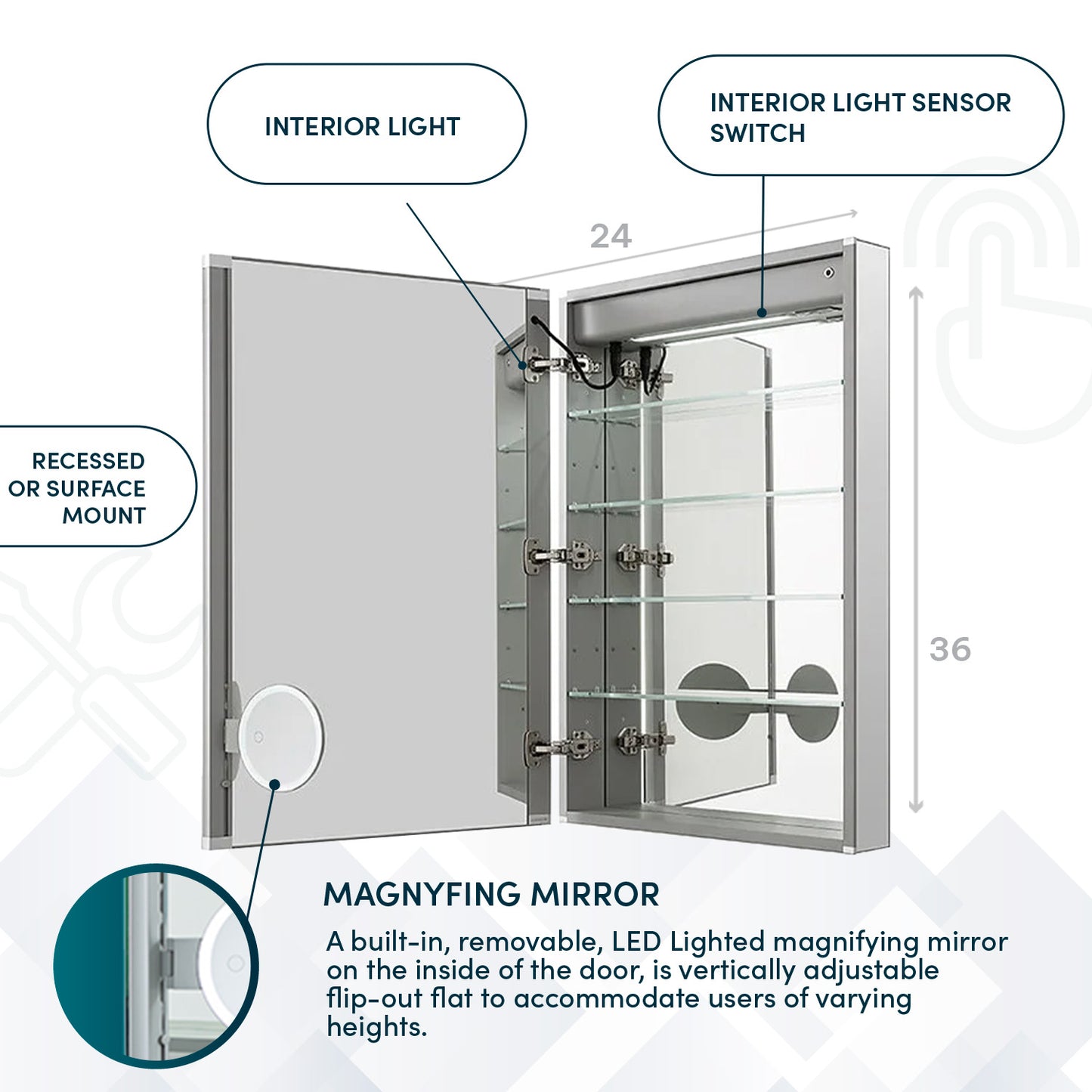 INTERIOR LIGHT

INTERIOR LIGHT SENSOR SWITCH

24

RECESSED OR SURFACE MOUNT

36

MAGNYFING MIRROR

A built-in, removable, LED Lighted magnifying mirror on the inside of the door, is vertically adjustable flip-out flat to accommodate users of varying heights.